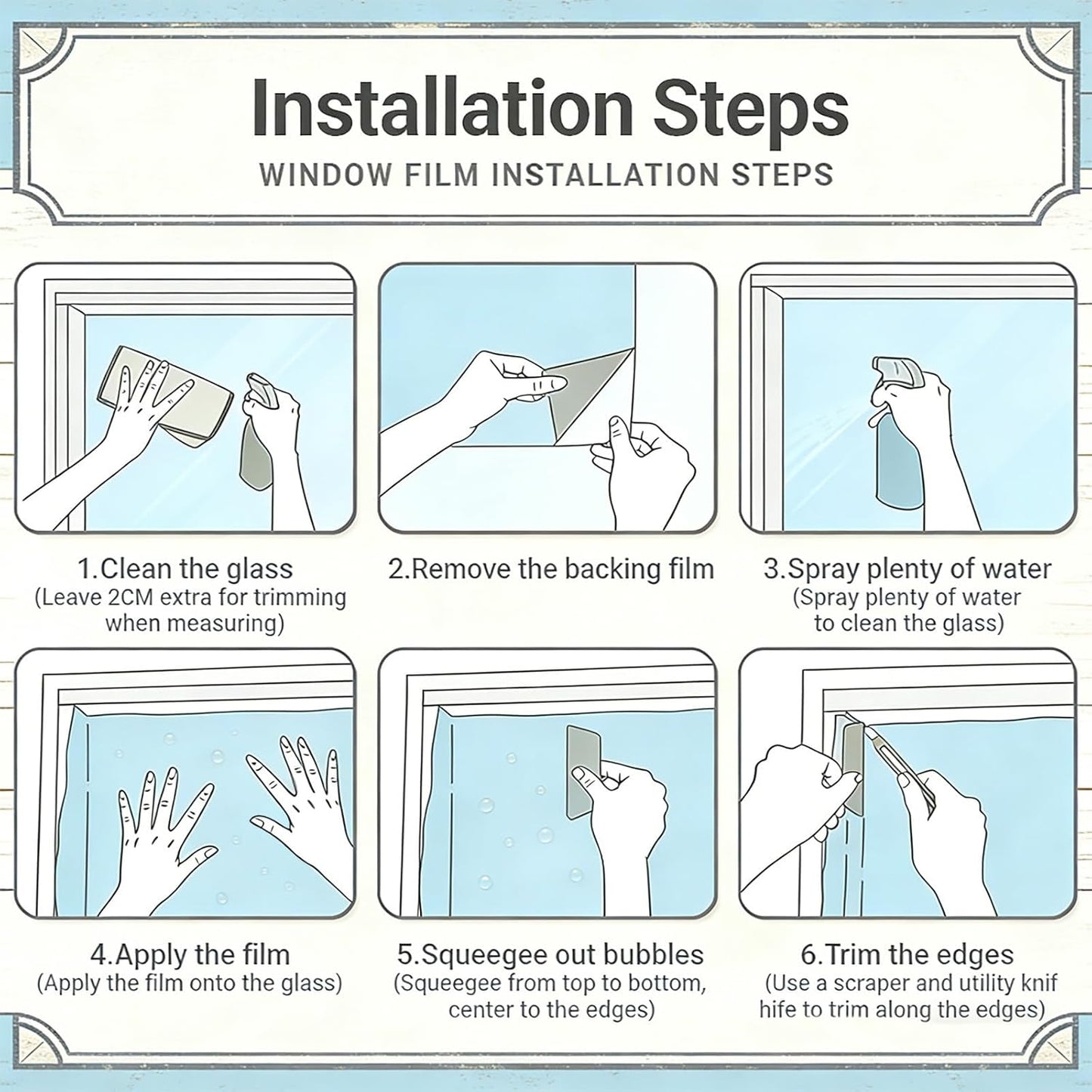 Installation Steps
WINDOW FILM INSTALLATION STEPS

1.Clean the glass
(Leave 2CM extra for trimming when measuring)

2.Remove the backing film

3.Spray plenty of water
(Spray plenty of water to clean the glass)

4.Apply the film
(Apply the film onto the glass)

5.Squeegee out bubbles
(Squeegee from top to bottom, center to the edges)

6.Trim the edges
(Use a scraper and utility knif hife to trim along the edges)