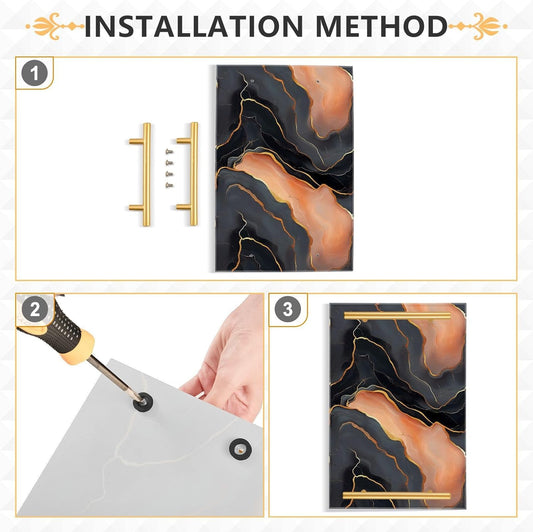 INSTALLATION METHOD

1

2

3