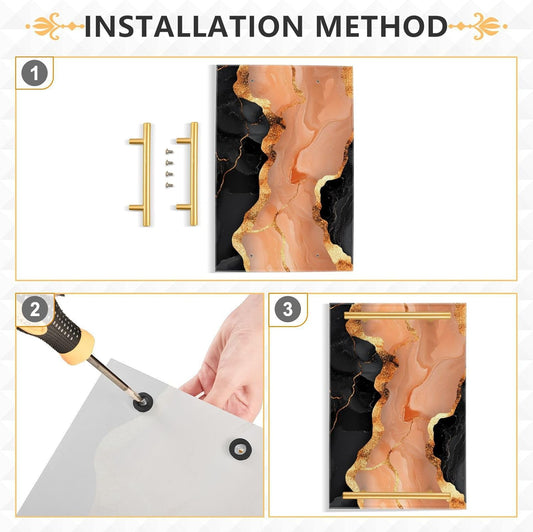 INSTALLATION METHOD

1

2

3