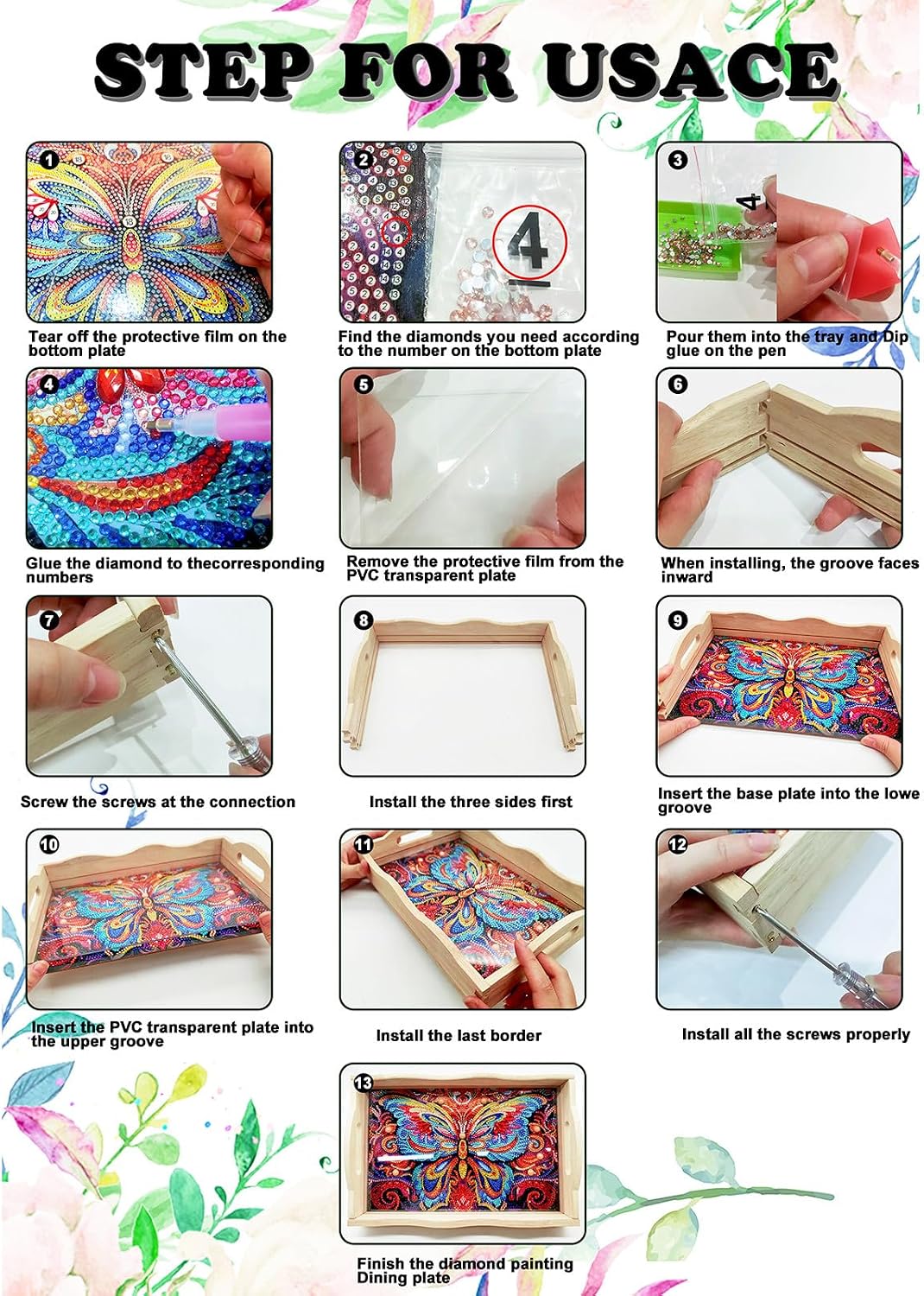 STEP FOR USACE

1
Tear off the protective film on the bottom plate

2
4
Find the diamonds you need according to the number on the bottom plate

3
4
Pour them into the tray and Dip glue on the pen

4
Glue the diamond to thecorresponding numbers

5
Remove the protective film from the PVC transparent plate

6
When installing, the groove faces inward

7
Screw the screws at the connection

8
Install the three sides first

9
Insert the base plate into the lowe groove

10
Insert the PVC transparent plate into the upper groove

11
Install the last border

12
Install all the screws properly

13
Finish the diamond painting Dining plate