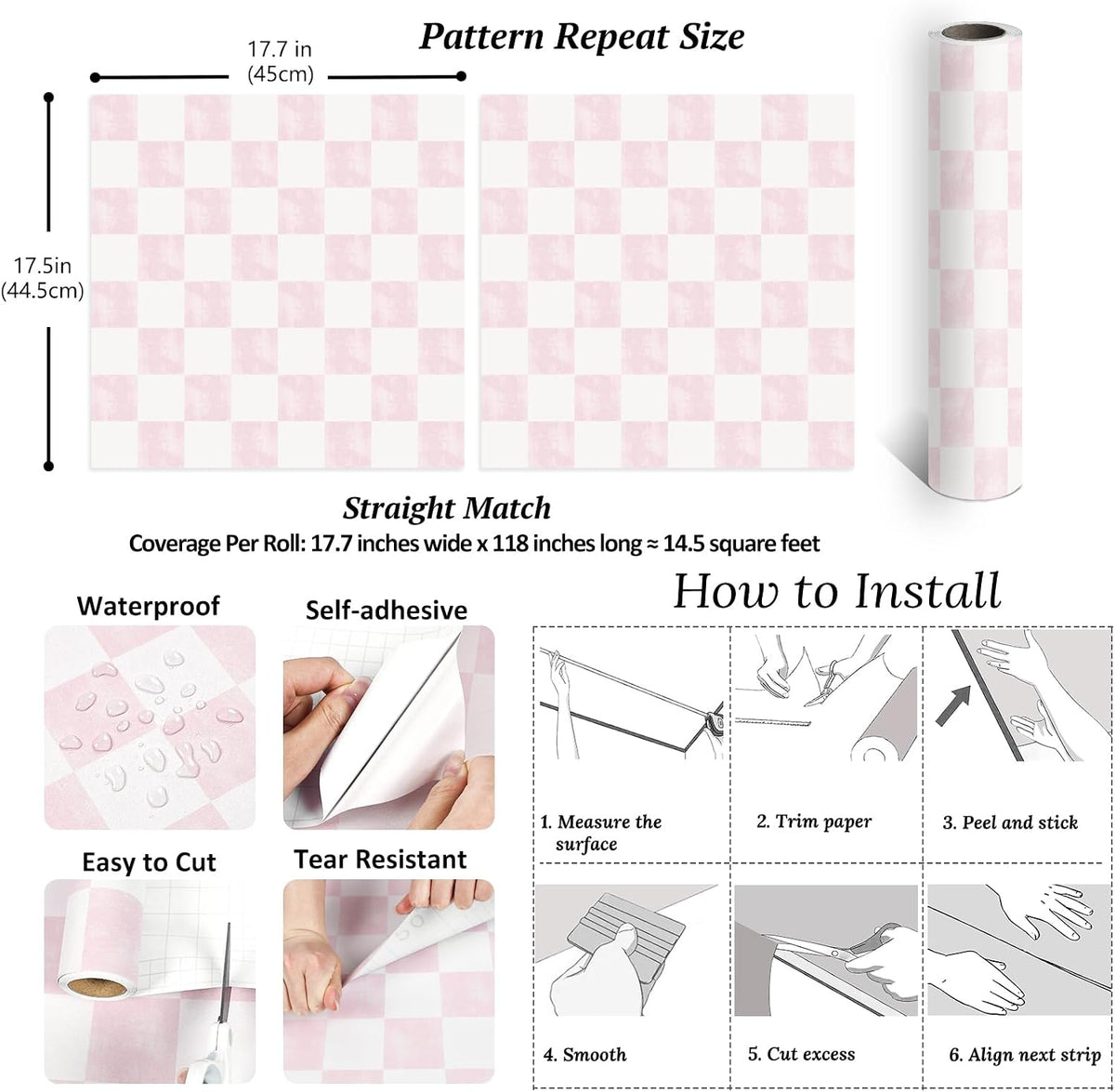 Pattern Repeat Size

17.7 in
(45cm)

17.5in
(44.5cm)

Straight Match
Coverage Per Roll: 17.7 inches wide x 118 inches long ≈ 14.5 square feet

Waterproof

Self-adhesive

Easy to Cut

Tear Resistant

How to Install

1. Measure the surface

2. Trim paper

3. Peel and stick

4. Smooth

5. Cut excess

6. Align next strip