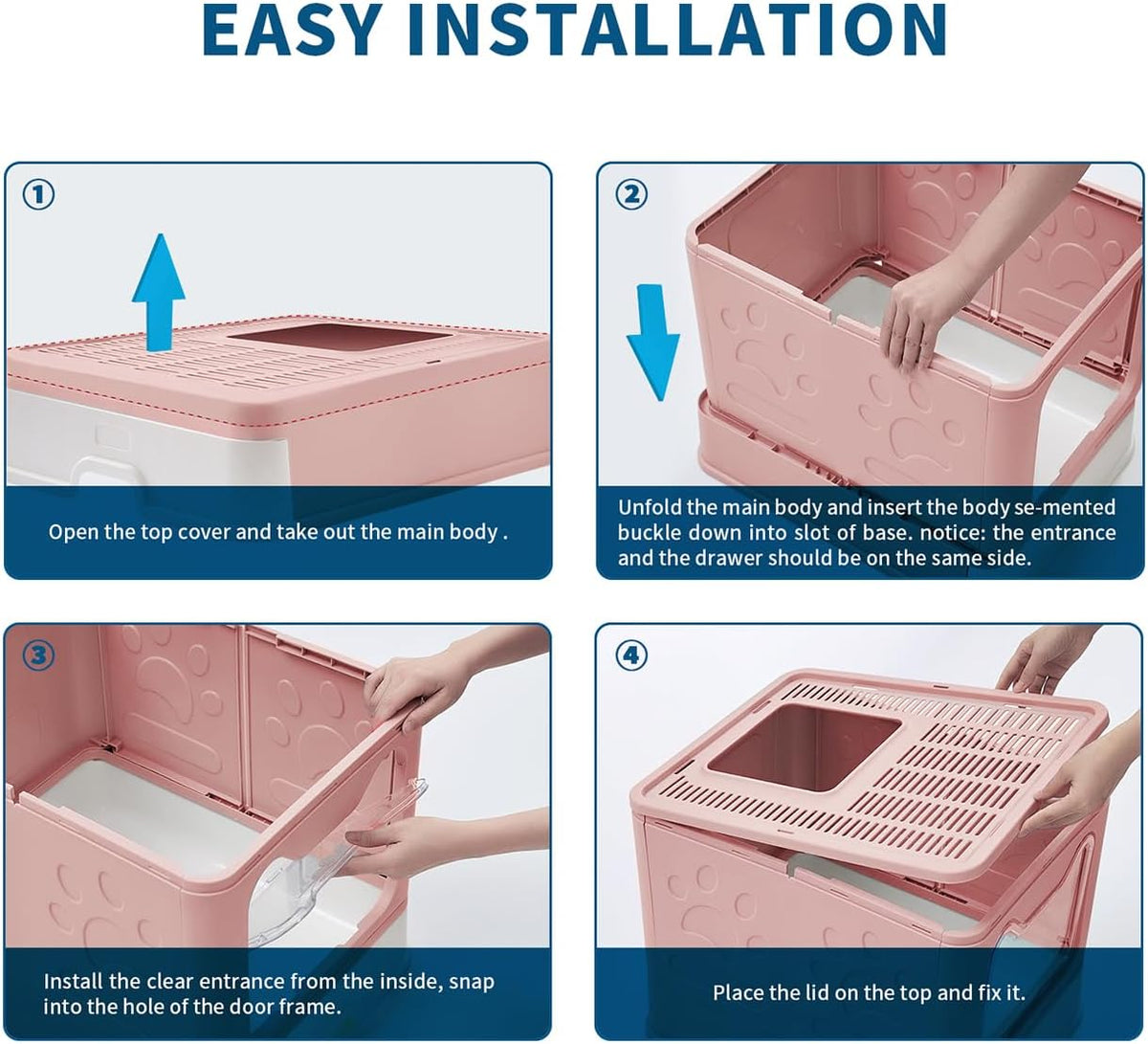 EASY INSTALLATION

①

Open the top cover and take out the main body .

②

Unfold the main body and insert the body se-mented buckle down into slot of base. notice: the entrance and the drawer should be on the same side.

③

Install the clear entrance from the inside, snap into the hole of the door frame.

④

Place the lid on the top and fix it.