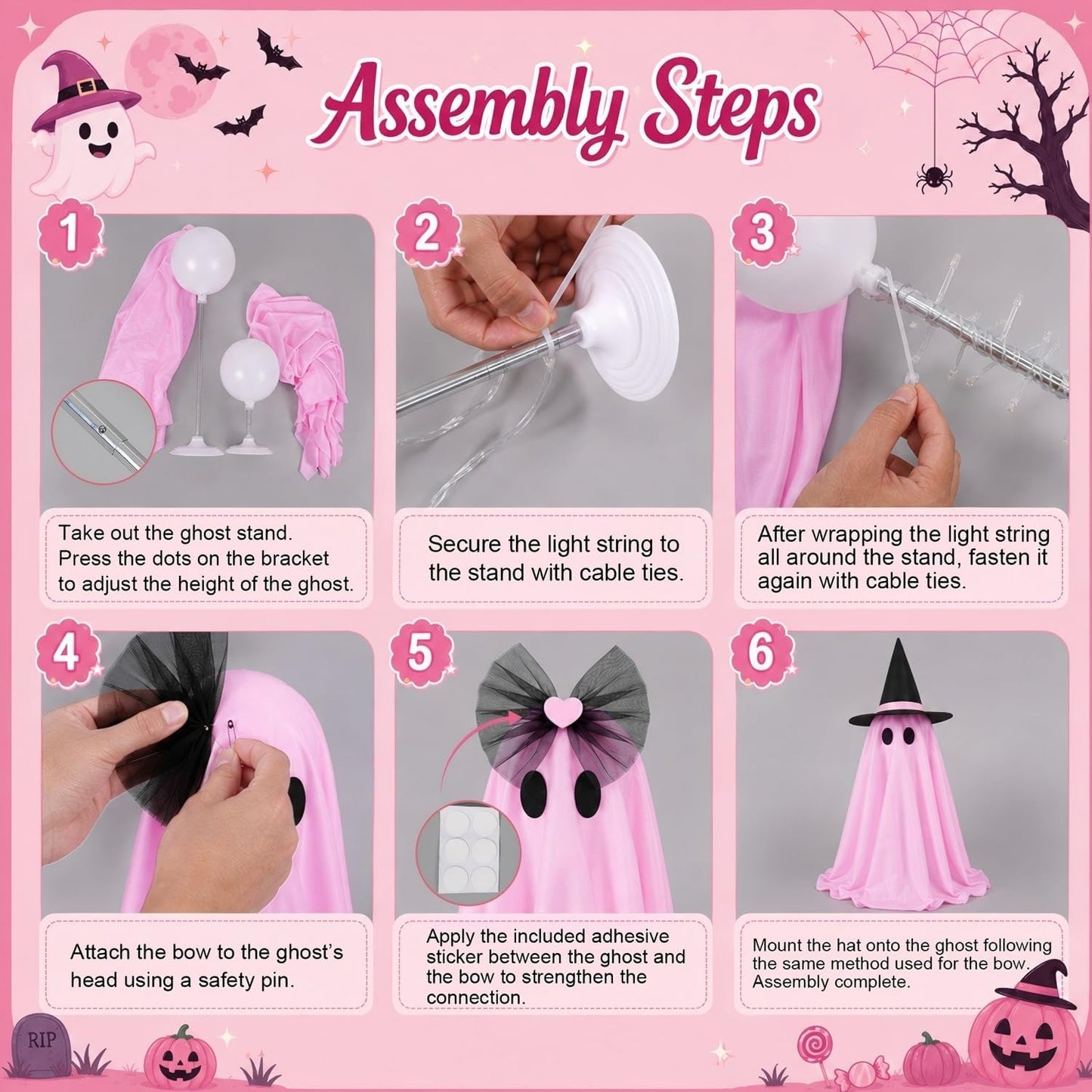 Assembly Steps

1

Take out the ghost stand. Press the dots on the bracket to adjust the height of the ghost.

2

Secure the light string to the stand with cable ties.

3

After wrapping the light string all around the stand, fasten it again with cable ties.

4

Attach the bow to the ghost's head using a safety pin.

5

Apply the included adhesive sticker between the ghost and the bow to strengthen the connection.

6

Mount the hat onto the ghost following the same method used for the bow. Assembly complete.

RIP