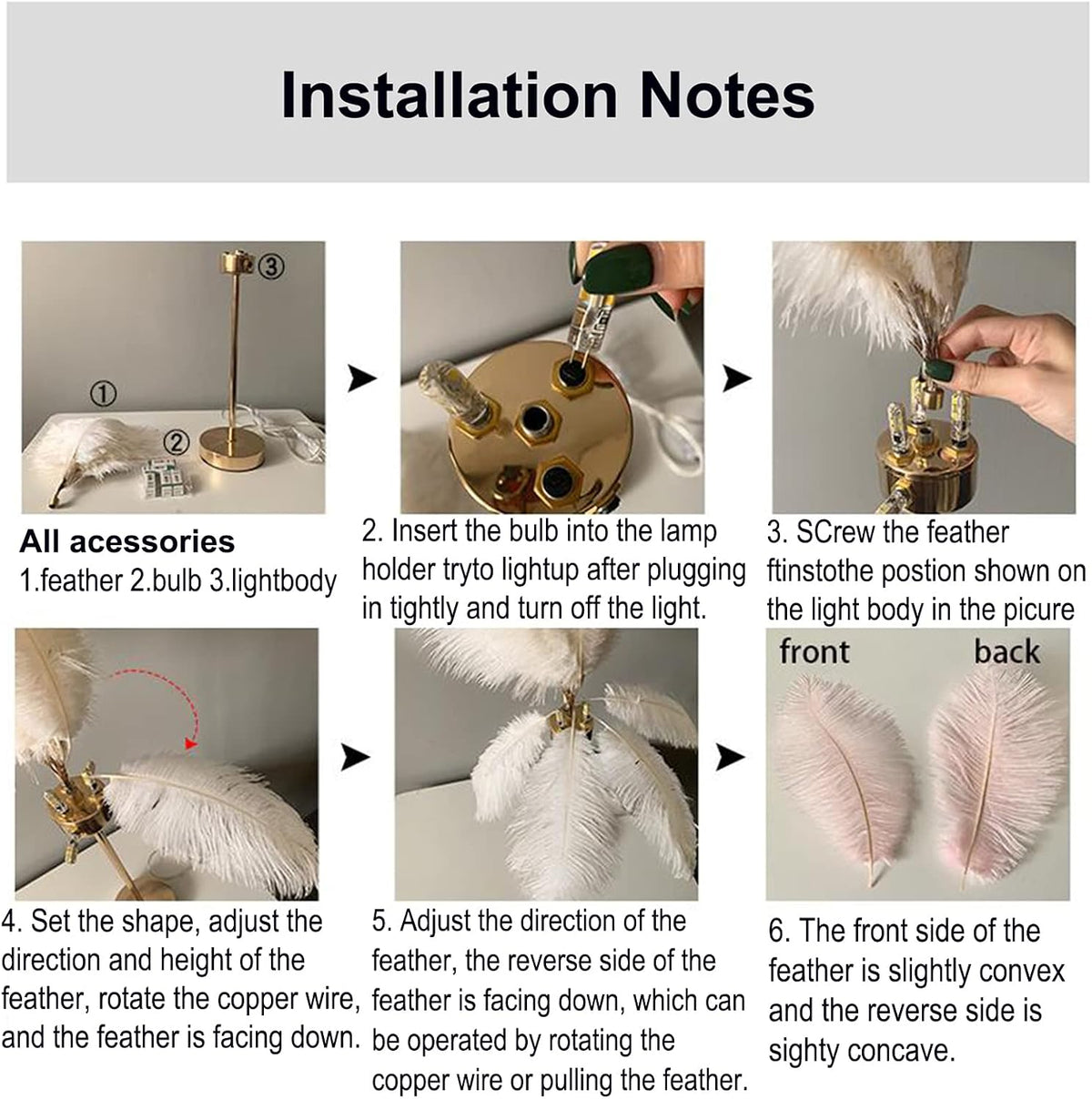 Installation Notes

③

①

②

All acessories
1.feather 2.bulb 3.lightbody

2. Insert the bulb into the lamp holder tryto lightup after plugging in tightly and turn off the light.

3. SCrew the feather ftinstothe postion shown on the light body in the picure

4. Set the shape, adjust the direction and height of the feather, rotate the copper wire, and the feather is facing down.

5. Adjust the direction of the feather, the reverse side of the feather is facing down, which can be operated by rotating the copper wire or pulling the feather.

front

back

6. The front side of the feather is slightly convex and the reverse side is sighty concave.