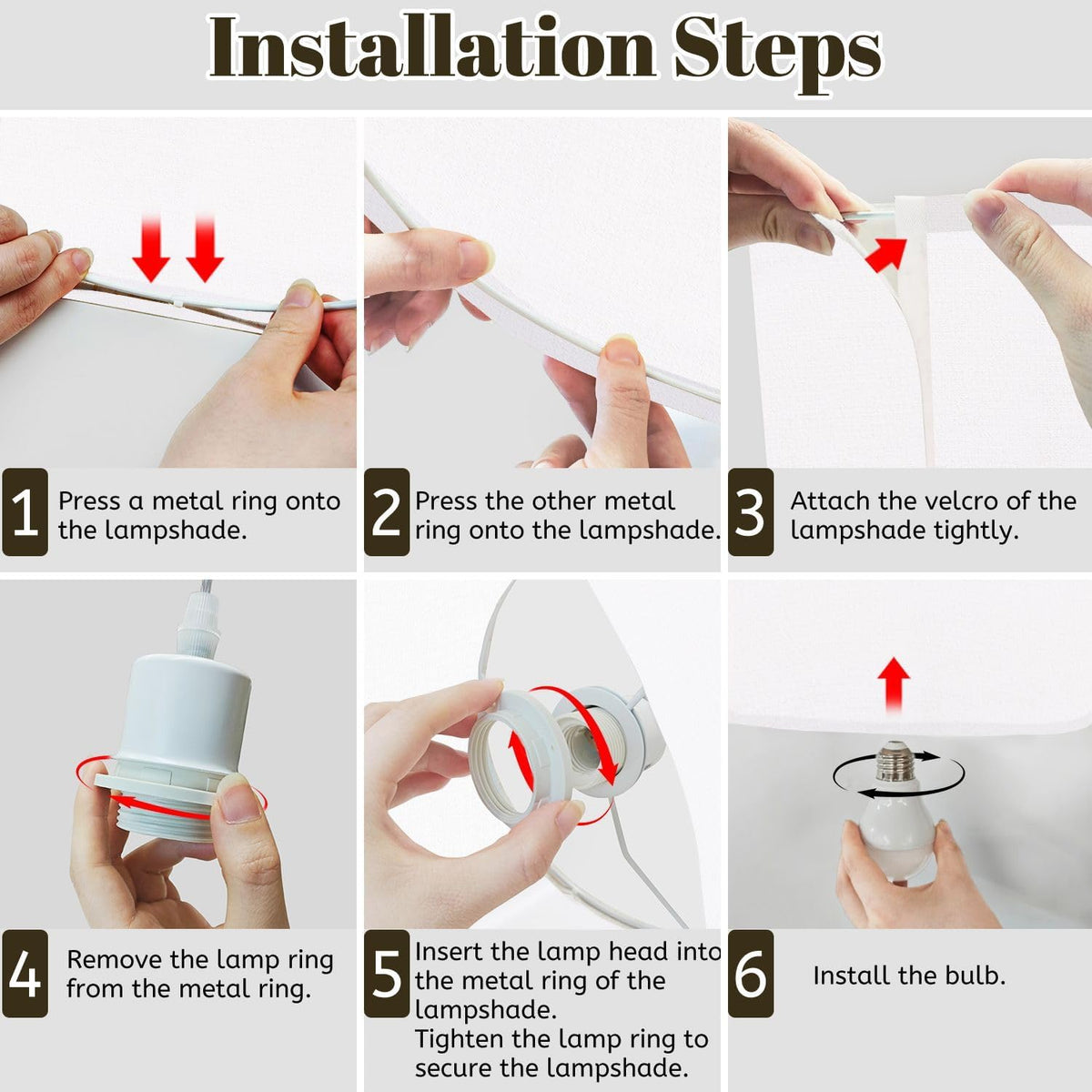 Installation Steps

1 Press a metal ring onto the lampshade.

2 Press the other metal ring onto the lampshade.

3 Attach the velcro of the lampshade tightly.

4 Remove the lamp ring from the metal ring.

5 Insert the lamp head into the metal ring of the lampshade.
Tighten the lamp ring to secure the lampshade.

6 Install the bulb.