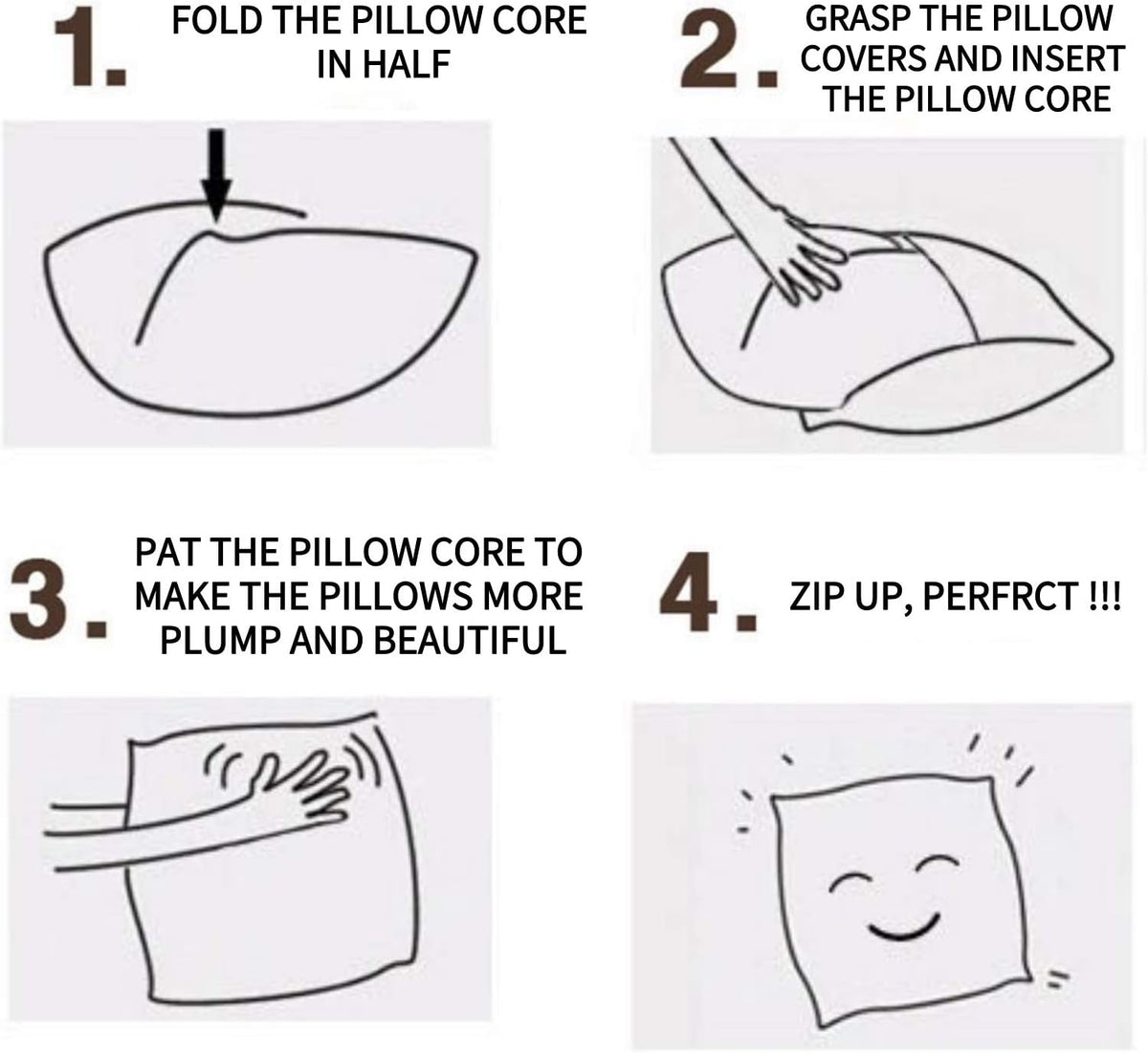 1. FOLD THE PILLOW CORE IN HALF

2. GRASP THE PILLOW COVERS AND INSERT THE PILLOW CORE

3. PAT THE PILLOW CORE TO MAKE THE PILLOWS MORE PLUMP AND BEAUTIFUL

4. ZIP UP, PERFRCT !!!