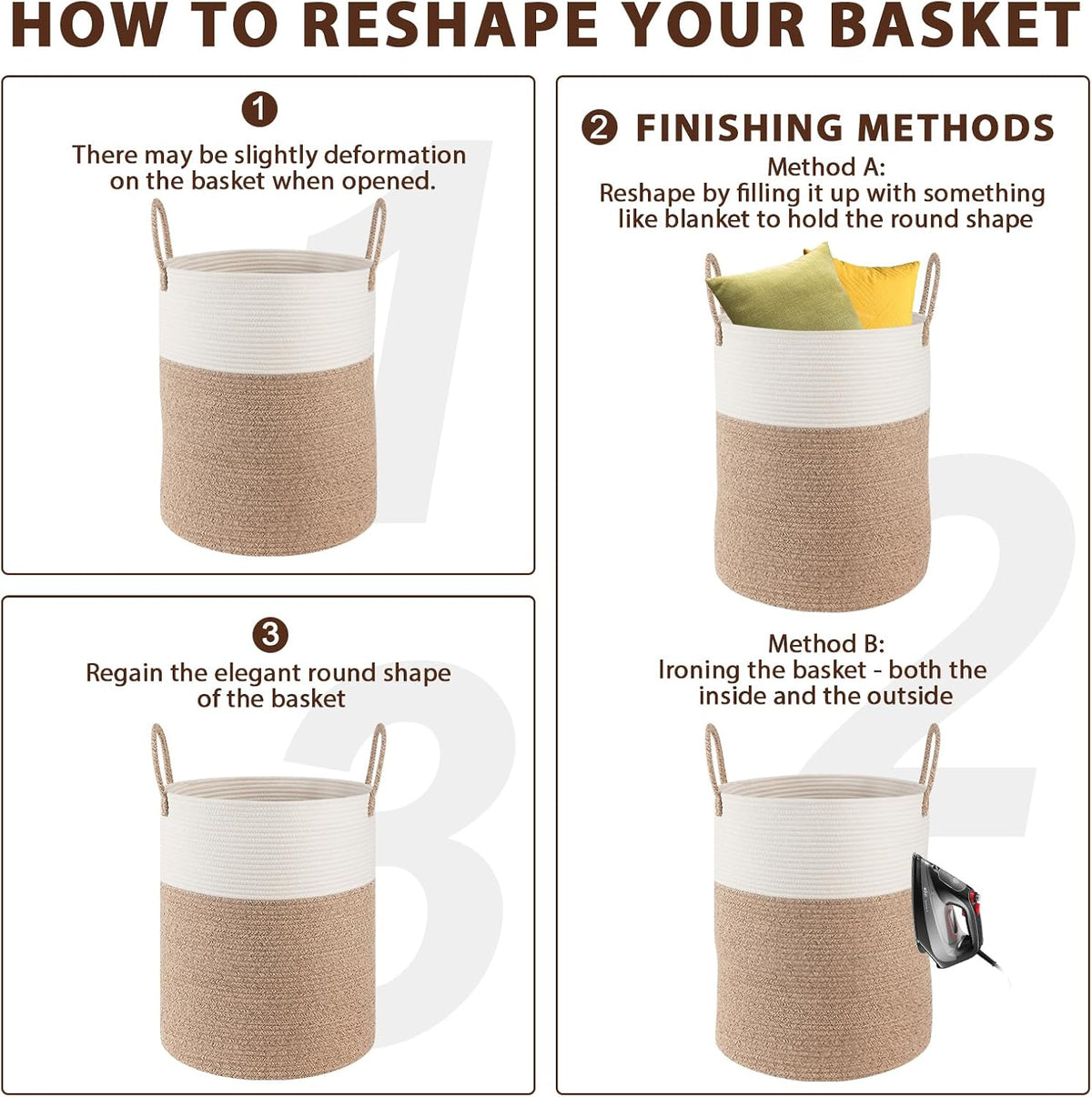 HOW TO RESHAPE YOUR BASKET

1
There may be slightly deformation on the basket when opened.

2 FINISHING METHODS
Method A:
Reshape by filling it up with something like blanket to hold the round shape

Method B:
Ironing the basket - both the inside and the outside

3
Regain the elegant round shape of the basket