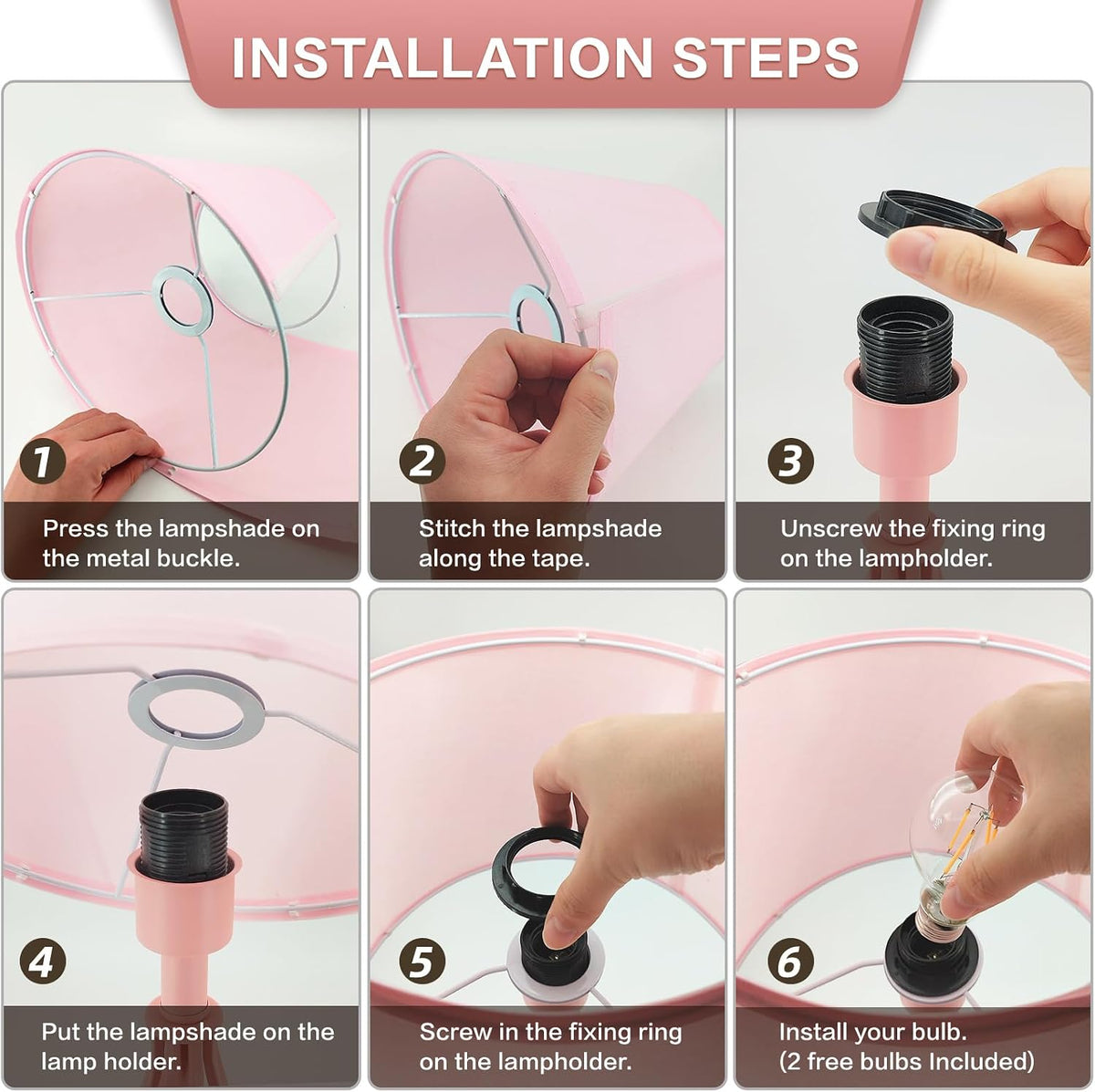 INSTALLATION STEPS

1
Press the lampshade on the metal buckle.

2
Stitch the lampshade along the tape.

3
Unscrew the fixing ring on the lampholder.

4
Put the lampshade on the lamp holder.

5
Screw in the fixing ring on the lampholder.

6
Install your bulb. (2 free bulbs Included)