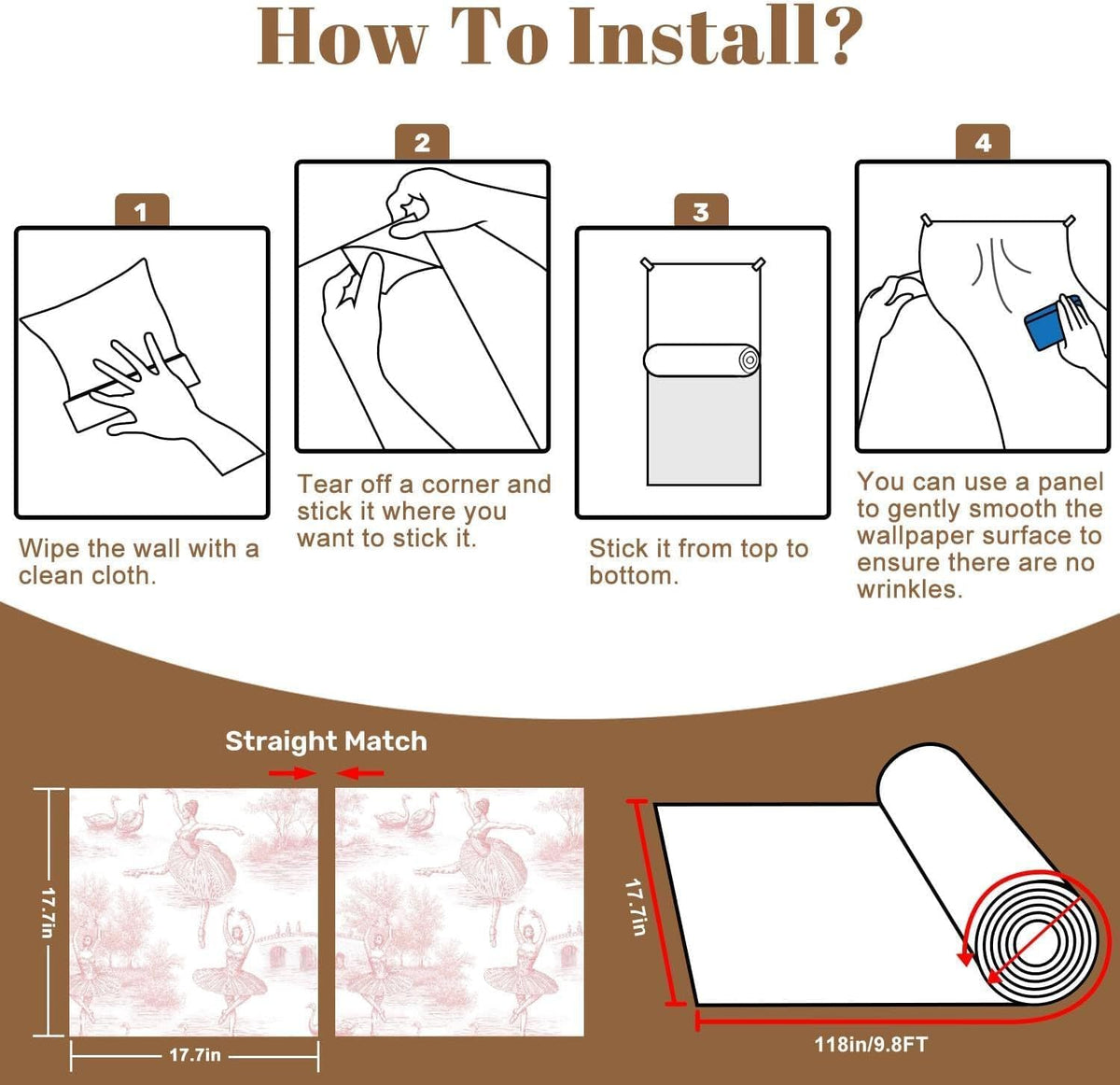 How To Install?

1

Wipe the wall with a clean cloth.

2

Tear off a corner and stick it where you want to stick it.

3

Stick it from top to bottom.

4

You can use a panel to gently smooth the wallpaper surface to ensure there are no wrinkles.

Straight Match

17.7in

17.7in

17.7in

118in/9.8FT