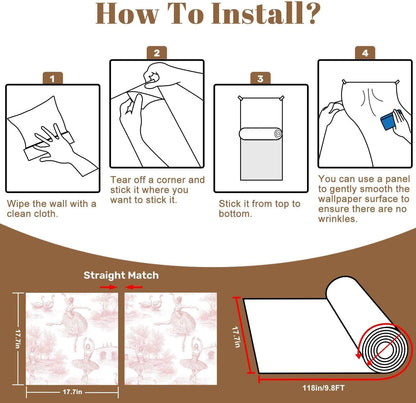 How To Install?

1

Wipe the wall with a clean cloth.

2

Tear off a corner and stick it where you want to stick it.

3

Stick it from top to bottom.

4

You can use a panel to gently smooth the wallpaper surface to ensure there are no wrinkles.

Straight Match

17.7in

17.7in

17.7in

118in/9.8FT