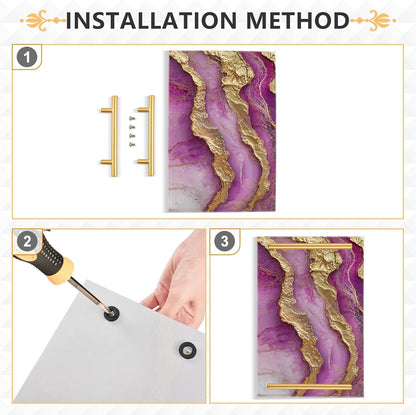 INSTALLATION METHOD

1

2

3