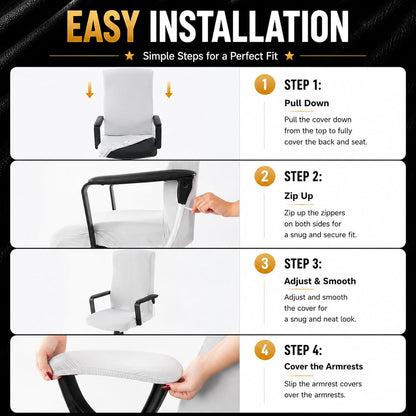 EASY INSTALLATION

★ Simple Steps for a Perfect Fit ★

1 STEP 1:
Pull Down
Pull the cover down from the top to fully cover the back and seat.

2 STEP 2:
Zip Up
Zip up the zippers on both sides for a snug and secure fit.

3 STEP 3:
Adjust & Smooth
Adjust and smooth the cover for a snug and neat look.

4 STEP 4:
Cover the Armrests
Slip the armrest covers over the armrests.