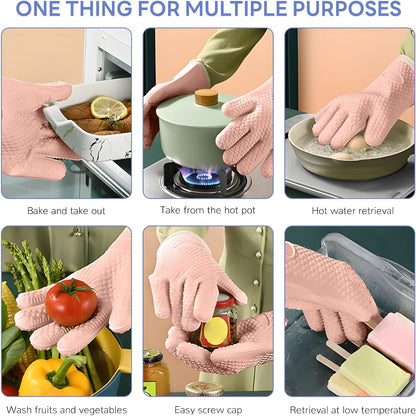 ONE THING FOR MULTIPLE PURPOSES

Bake and take out

Take from the hot pot

Hot water retrieval

Wash fruits and vegetables

Easy screw cap

Retrieval at low temperature