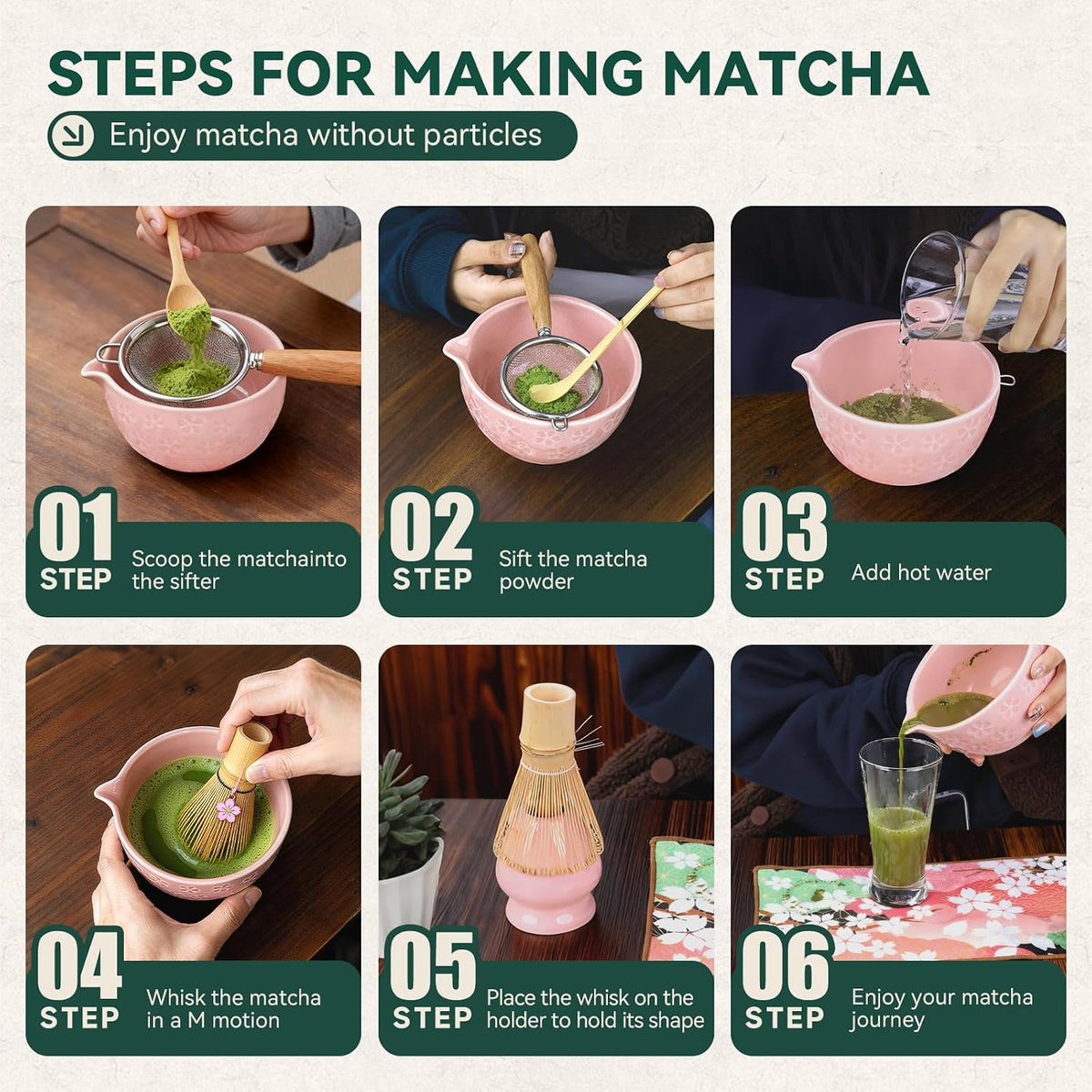 STEPS FOR MAKING MATCHA

Enjoy matcha without particles

01 STEP
Scoop the matchainto the sifter

02 STEP
Sift the matcha powder

03 STEP
Add hot water

04 STEP
Whisk the matcha in a M motion

05 STEP
Place the whisk on the holder to hold its shape

06 STEP
Enjoy your matcha journey