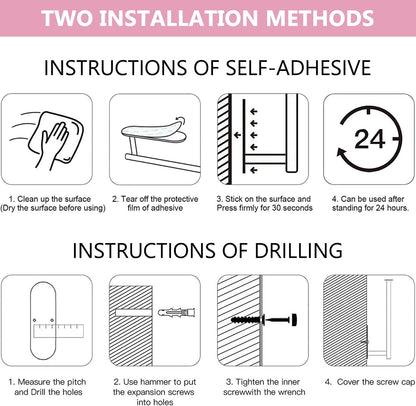 TWO INSTALLATION METHODS

INSTRUCTIONS OF SELF-ADHESIVE

24

1. Clean up the surface (Dry the surface before using)

2. Tear off the protective film of adhesive

3. Stick on the surface and Press firmly for 30 seconds

4. Can be used after standing for 24 hours.

INSTRUCTIONS OF DRILLING

1. Measure the pitch and Drill the holes

2. Use hammer to put the expansion screws into holes

3. Tighten the inner screwwith the wrench

4. Cover the screw cap