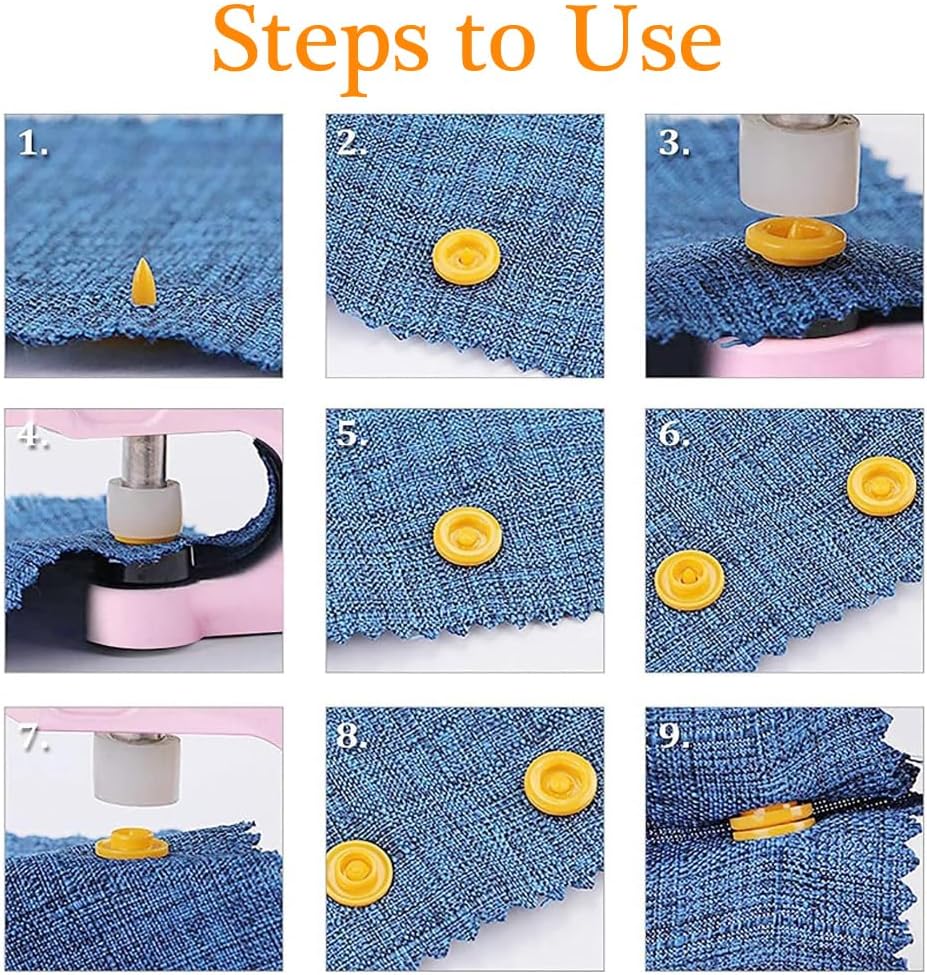 Steps to Use

1.

2.

3.

4.

5.

6.

7.

8.

9.