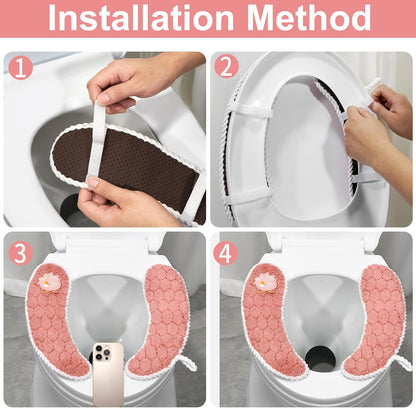 Installation Method

1

2

3

4