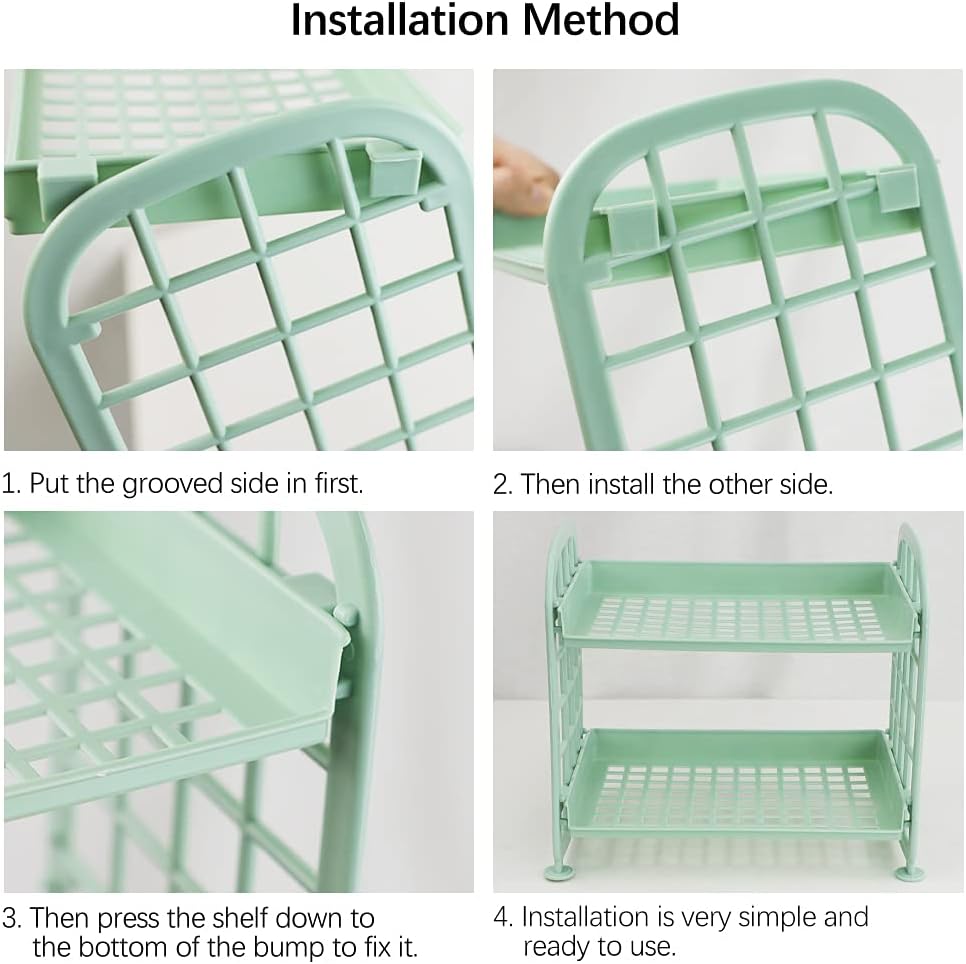 Installation Method

1. Put the grooved side in first.

2. Then install the other side.

3. Then press the shelf down to the bottom of the bump to fix it.

4. Installation is very simple and ready to use.