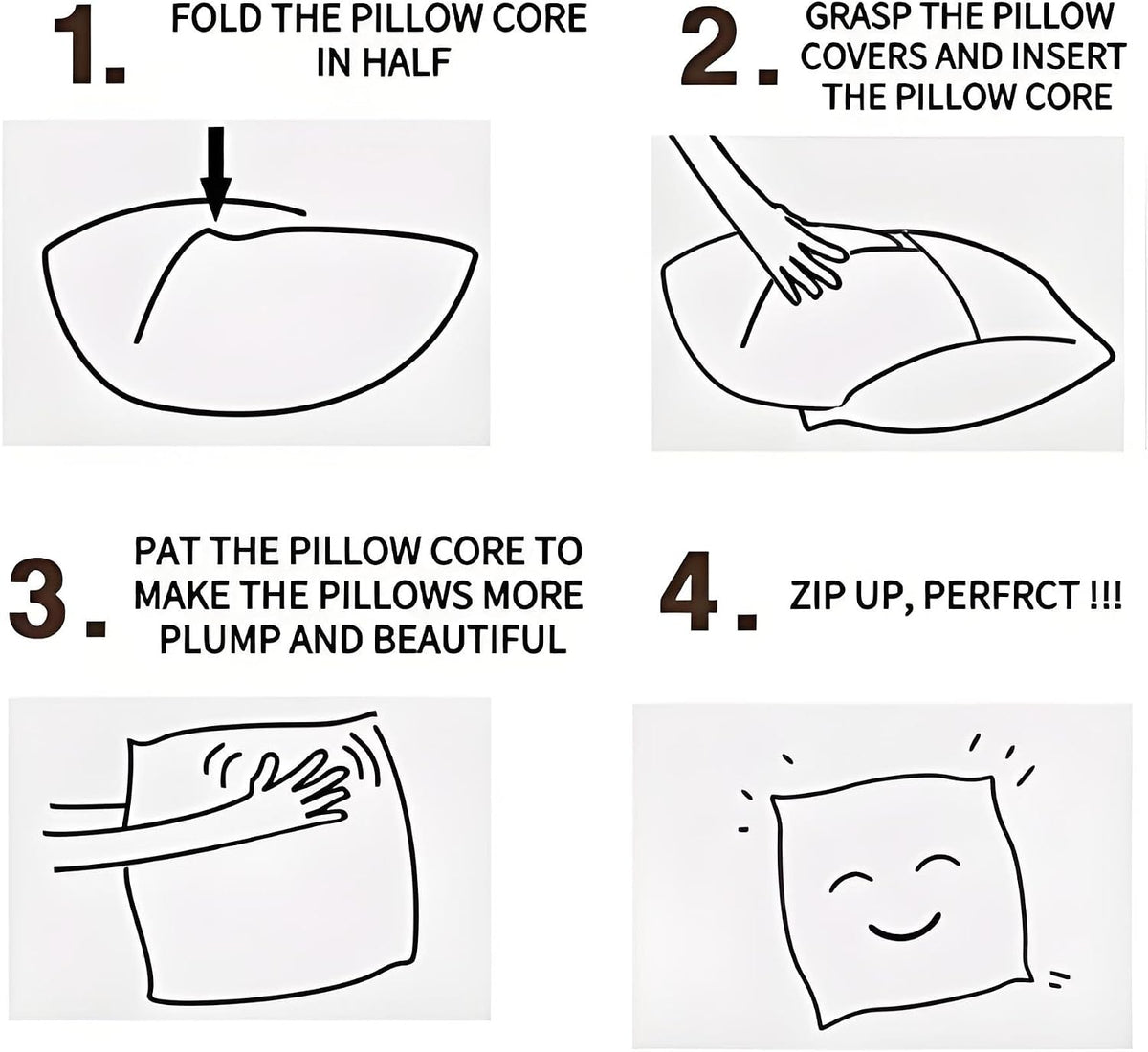 1. FOLD THE PILLOW CORE IN HALF

2. GRASP THE PILLOW COVERS AND INSERT THE PILLOW CORE

3. PAT THE PILLOW CORE TO MAKE THE PILLOWS MORE PLUMP AND BEAUTIFUL

4. ZIP UP, PERFRCT !!!