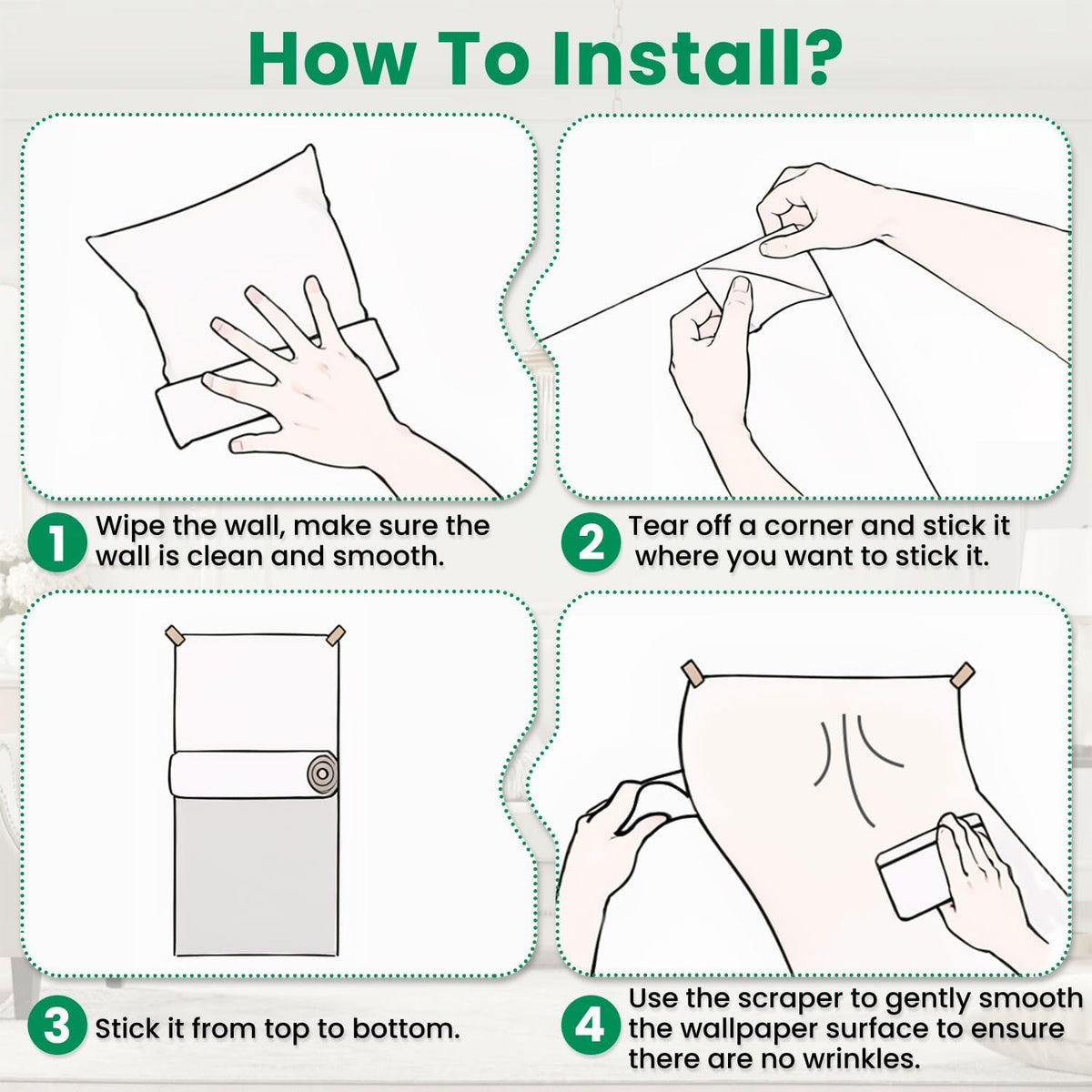 How To Install?

1 Wipe the wall, make sure the wall is clean and smooth.

2 Tear off a corner and stick it where you want to stick it.

3 Stick it from top to bottom.

4 Use the scraper to gently smooth the wallpaper surface to ensure there are no wrinkles.