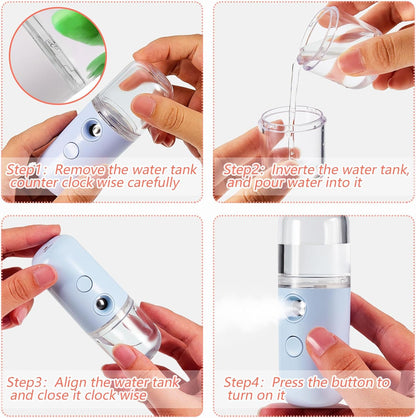 Step1: Remove the water tank counter clock wise carefully

Step2: Inverte the water tank, and pour water into it

Step3: Align the water tank and close it clock wise

Step4: Press the button to turn on it