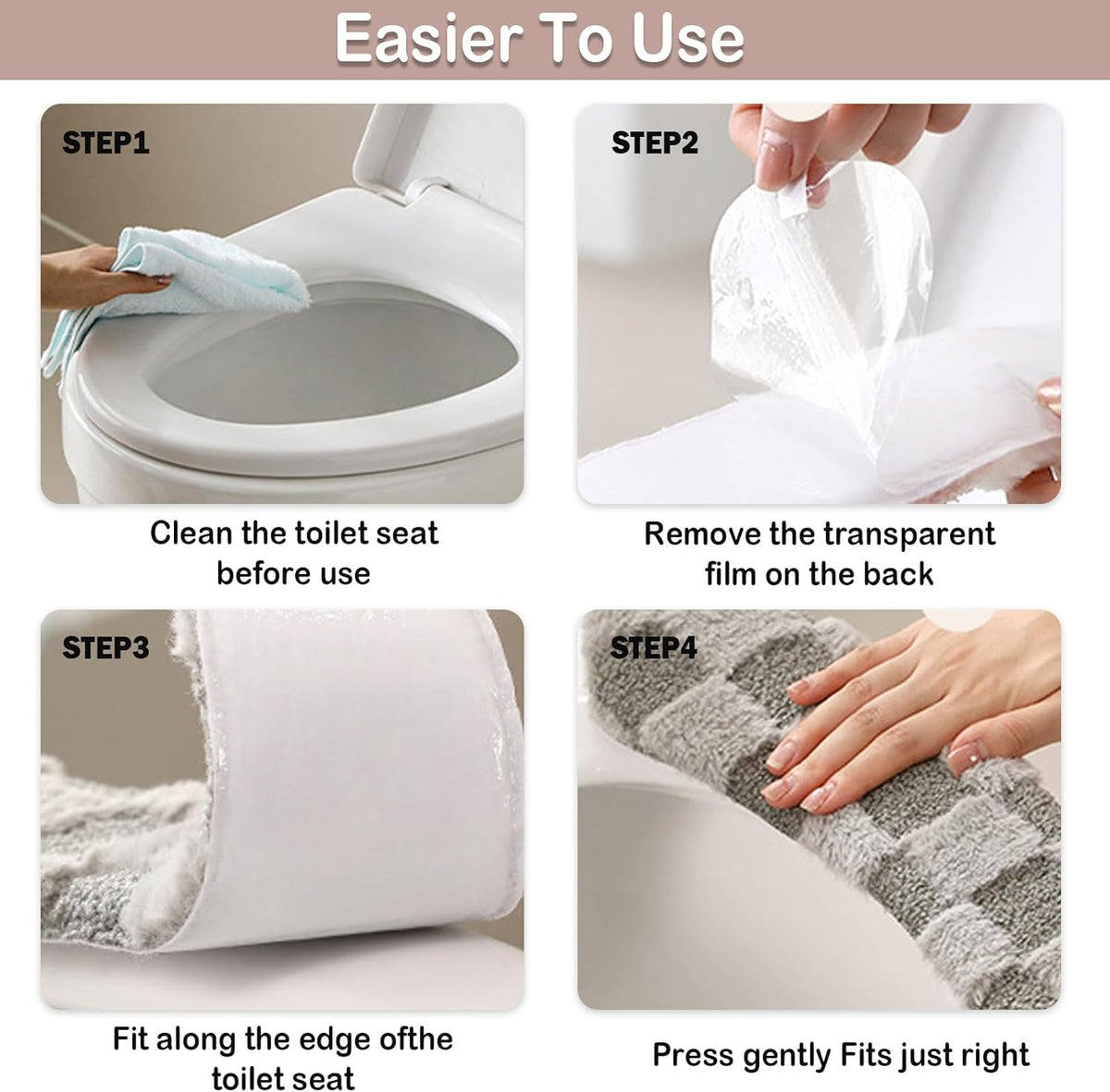 Easier To Use

STEP1

Clean the toilet seat before use

STEP2

Remove the transparent film on the back

STEP3

Fit along the edge ofthe toilet seat

STEP4

Press gently Fits just right