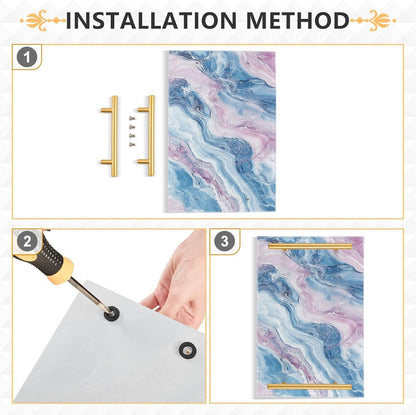 INSTALLATION METHOD

1

2

3