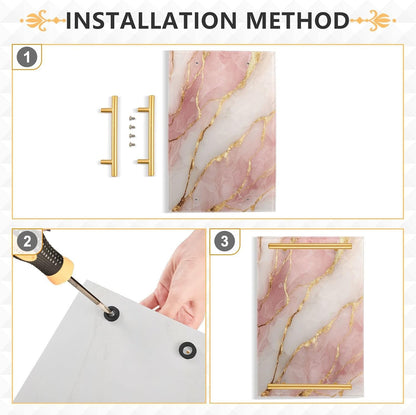 INSTALLATION METHOD

1

2

3