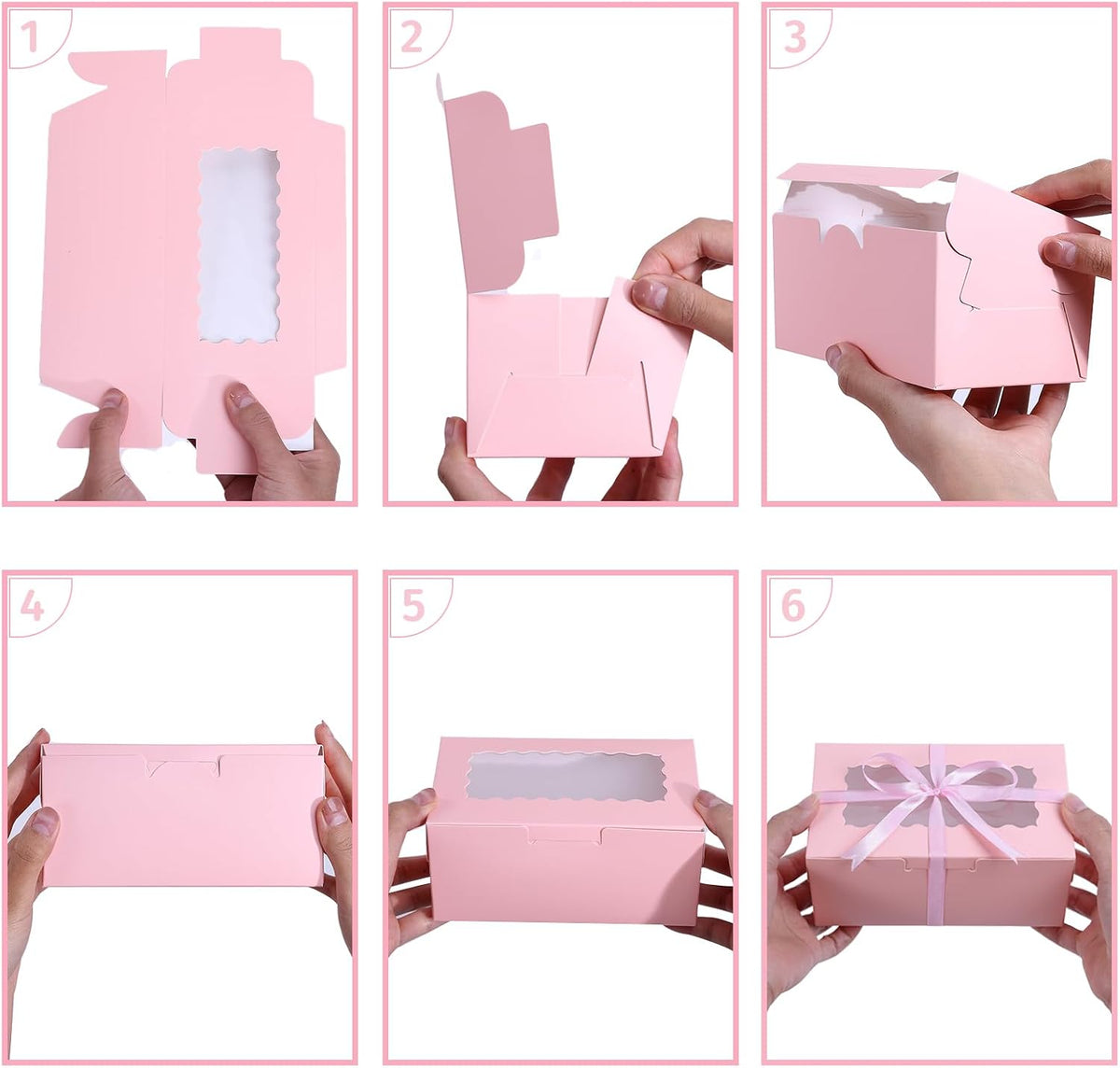 1

2

3

4

5

6