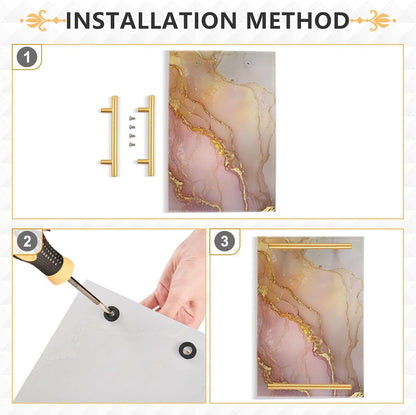 INSTALLATION METHOD

1

2

3