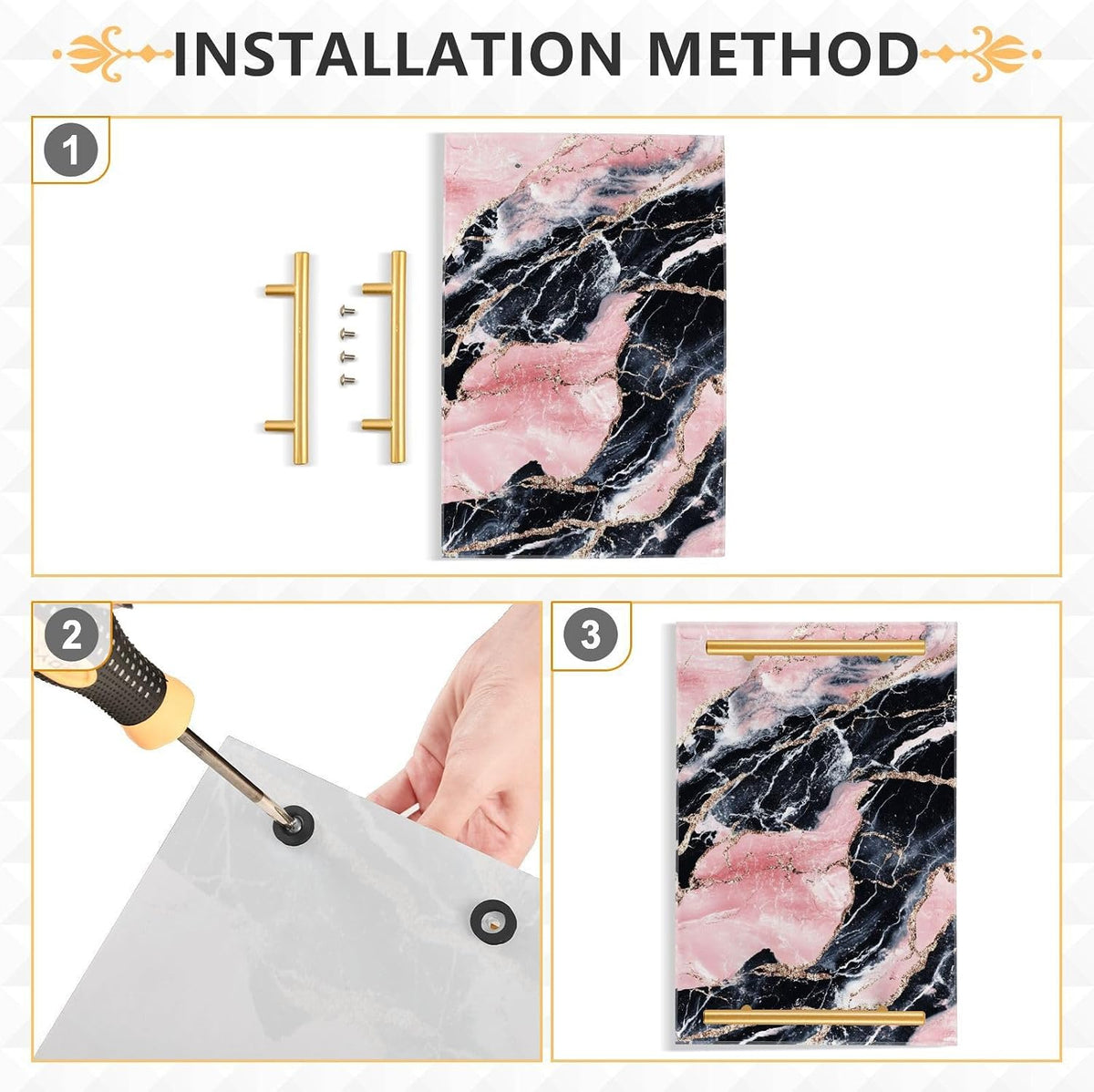 INSTALLATION METHOD

1

2

3