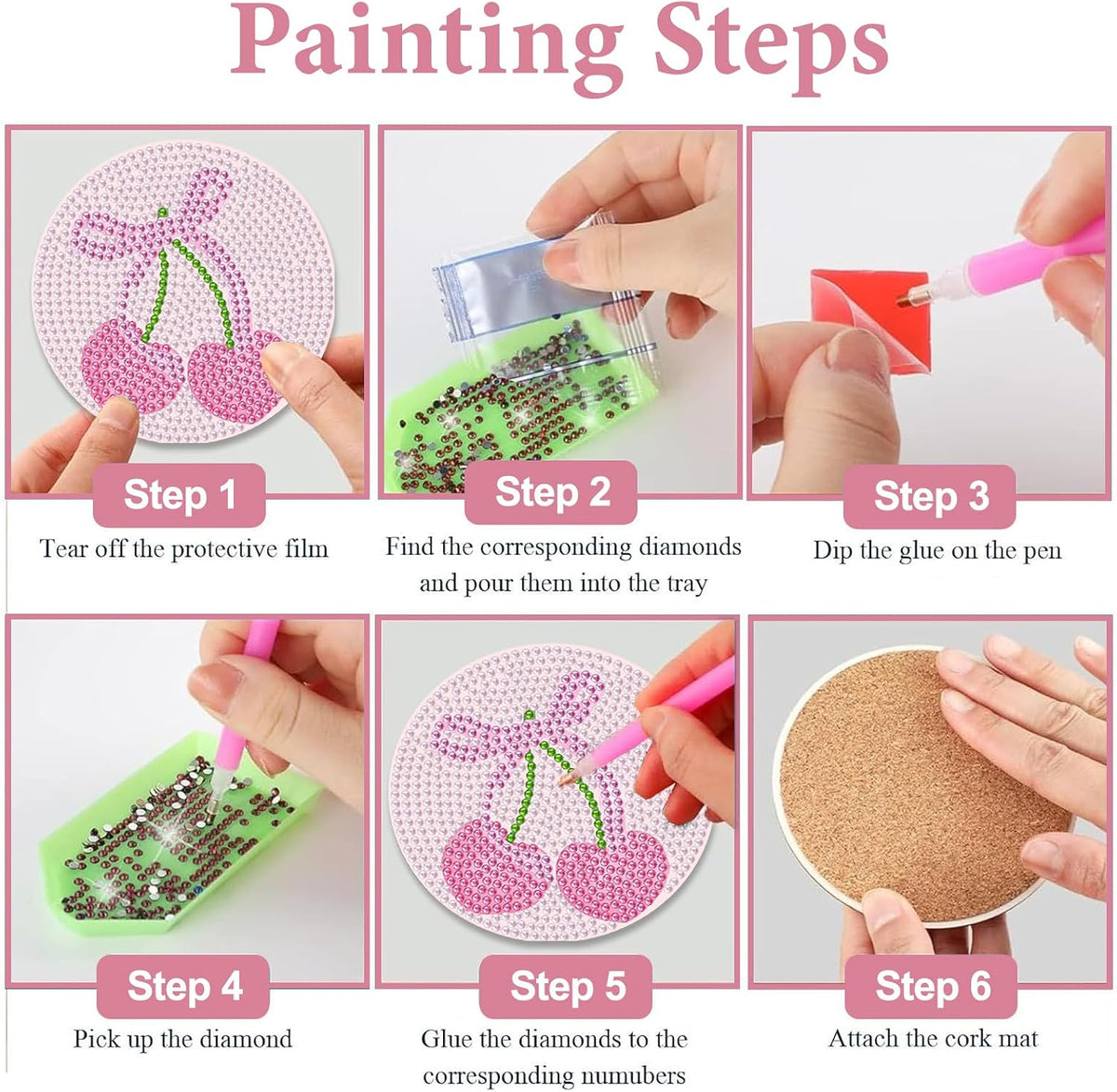 Painting Steps

Step 1
Tear off the protective film

Step 2
Find the corresponding diamonds and pour them into the tray

Step 3
Dip the glue on the pen

Step 4
Pick up the diamond

Step 5
Glue the diamonds to the corresponding numubers

Step 6
Attach the cork mat