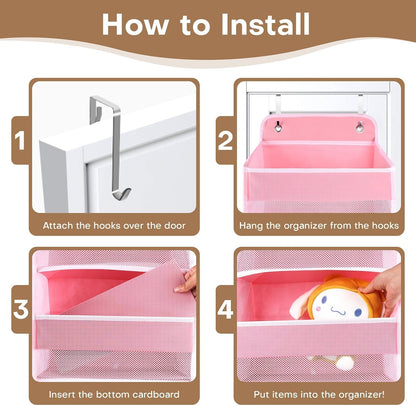 How to Install

1
Attach the hooks over the door

2
Hang the organizer from the hooks

3
Insert the bottom cardboard

4
Put items into the organizer!