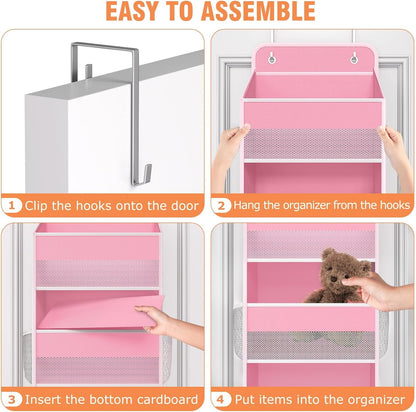 EASY TO ASSEMBLE

1 Clip the hooks onto the door

2 Hang the organizer from the hooks

3 Insert the bottom cardboard

4 Put items into the organizer