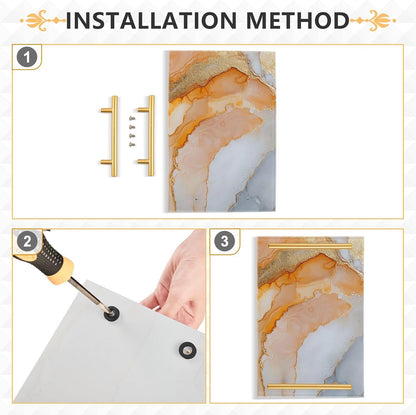 INSTALLATION METHOD

1

2

3