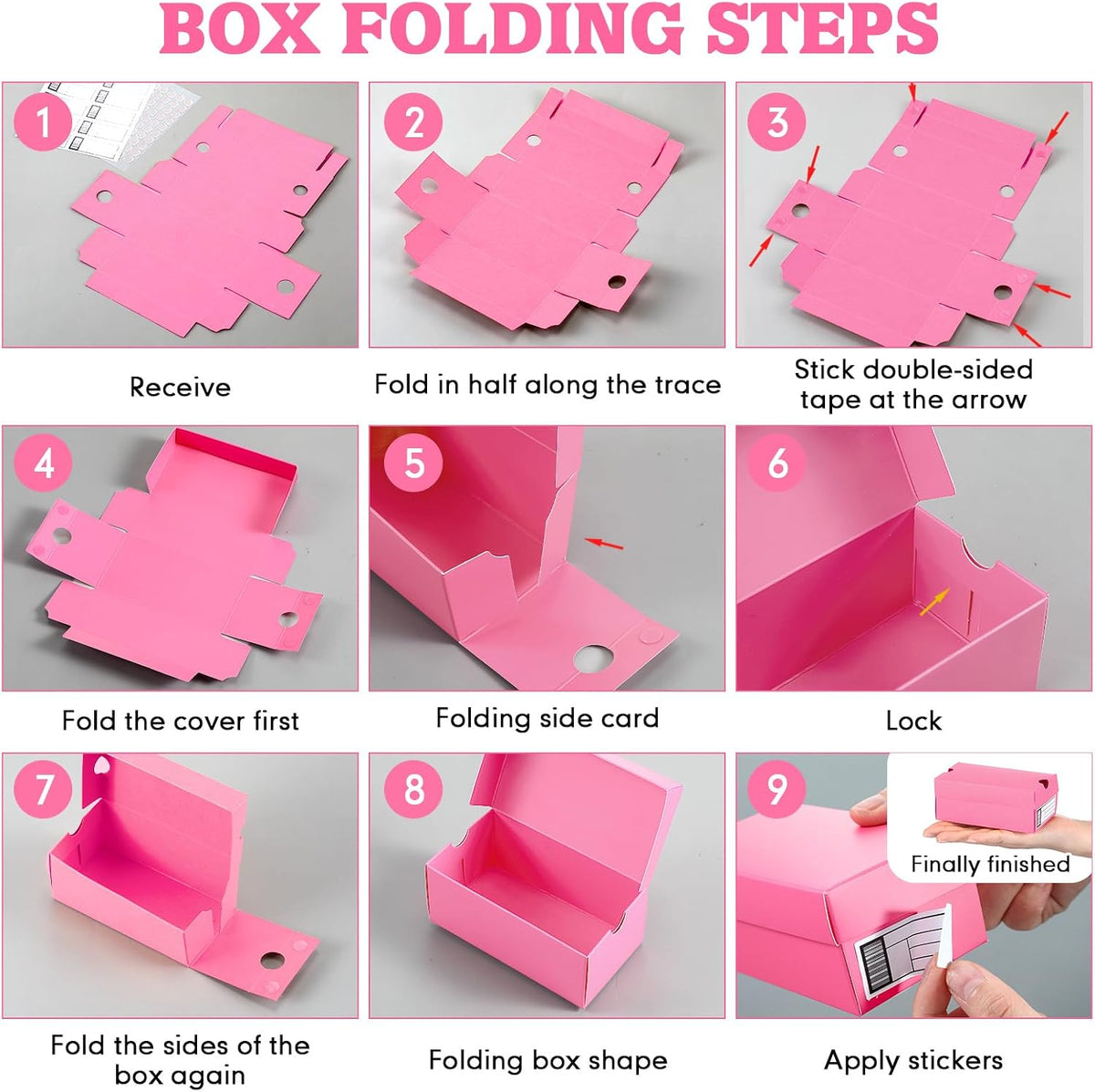 BOX FOLDING STEPS

1
Receive

2
Fold in half along the trace

3
Stick double-sided tape at the arrow

4
Fold the cover first

5
Folding side card

6
Lock

7
Fold the sides of the box again

8
Folding box shape

9
Finally finished
Apply stickers