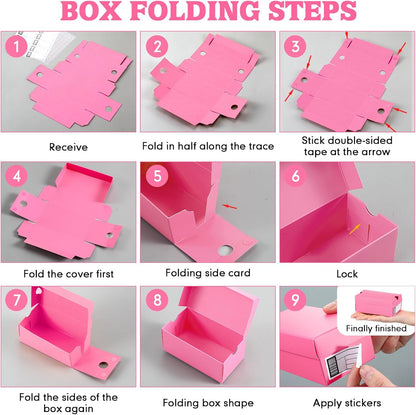 BOX FOLDING STEPS

1
Receive

2
Fold in half along the trace

3
Stick double-sided tape at the arrow

4
Fold the cover first

5
Folding side card

6
Lock

7
Fold the sides of the box again

8
Folding box shape

9
Finally finished
Apply stickers