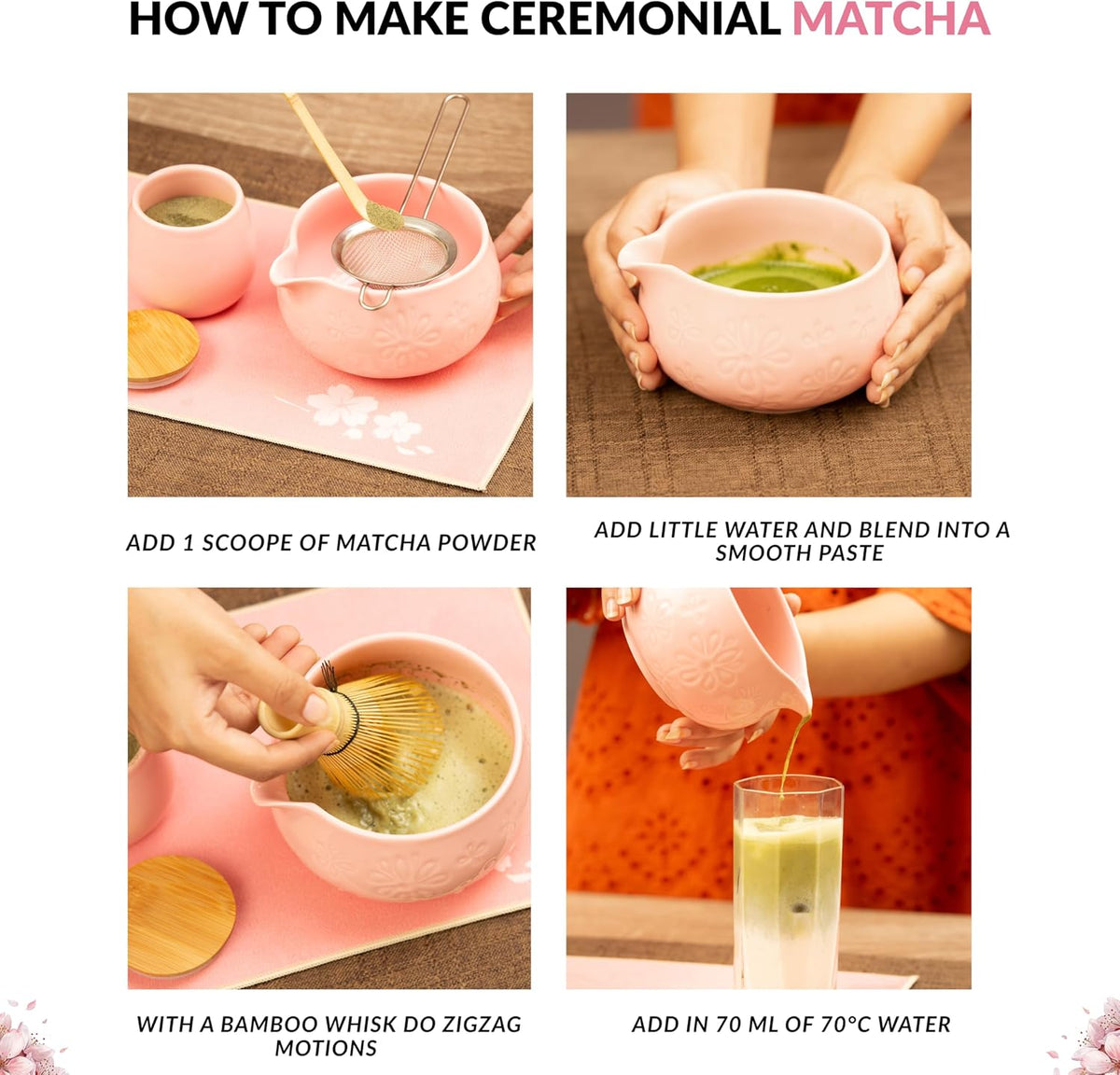 HOW TO MAKE CEREMONIAL MATCHA

ADD 1 SCOOPE OF MATCHA POWDER

ADD LITTLE WATER AND BLEND INTO A SMOOTH PASTE

WITH A BAMBOO WHISK DO ZIGZAG MOTIONS

ADD IN 70 ML OF 70°C WATER