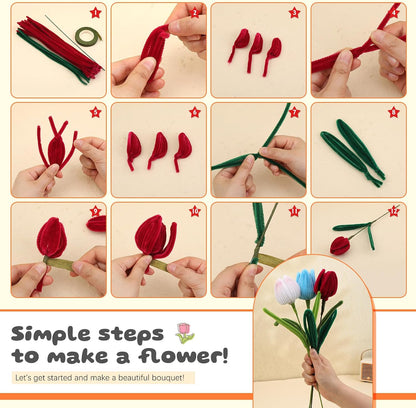 1

2

3

4

5

6

7

8

9

10

11

12

Simple steps to make a flower!

Let's get started and make a beautiful bouquet!