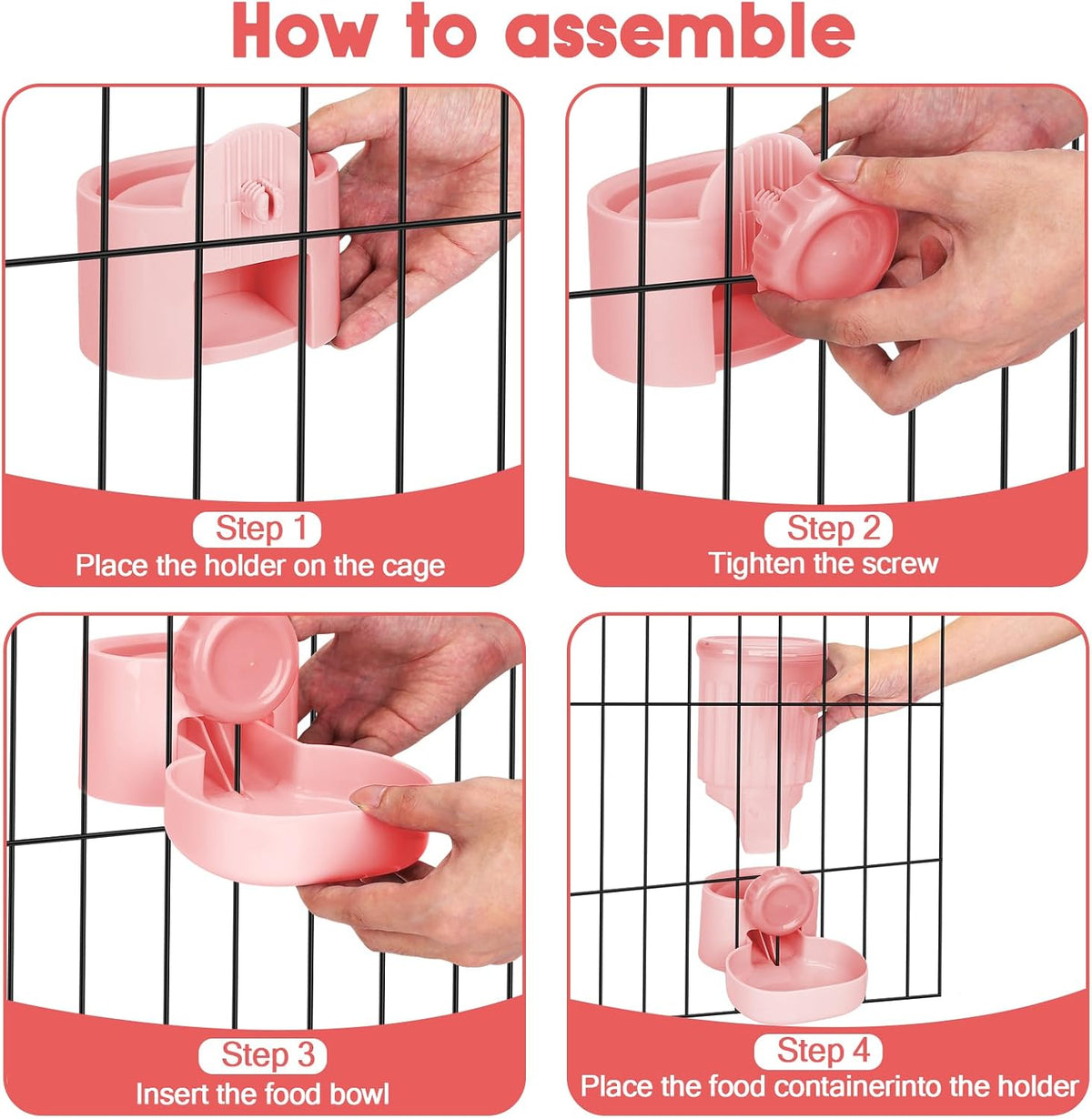 How to assemble

Step 1
Place the holder on the cage

Step 2
Tighten the screw

Step 3
Insert the food bowl

Step 4
Place the food containerinto the holder