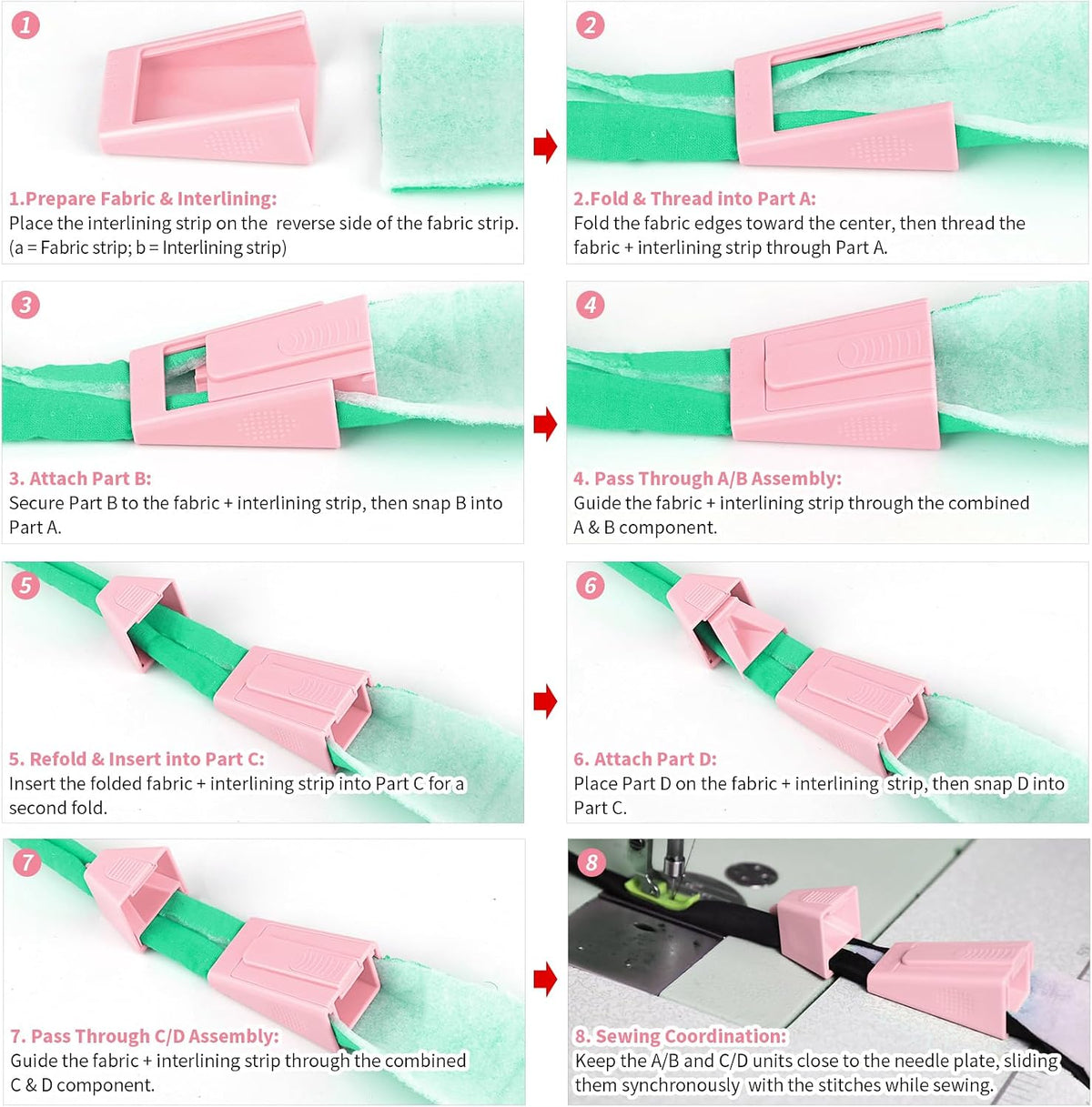 1

1.Prepare Fabric & Interlining:
Place the interlining strip on the reverse side of the fabric strip. (a = Fabric strip; b = Interlining strip)

2

2.Fold & Thread into Part A:
Fold the fabric edges toward the center, then thread the fabric + interlining strip through Part A.

3

3. Attach Part B:
Secure Part B to the fabric + interlining strip, then snap B into Part A.

4

4. Pass Through A/B Assembly:
Guide the fabric + interlining strip through the combined A & B component.

5

5. Refold & Insert into Part C:
Insert the folded fabric + interlining strip into Part C for a second fold.

6

6. Attach Part D:
Place Part D on the fabric + interlining strip, then snap D into Part C.

7

7. Pass Through C/D Assembly:
Guide the fabric + interlining strip through the combined C & D component.

8

8. Sewing Coordination:
Keep the A/B and C/D units close to the needle plate, sliding them synchronously with the stitches while sewing.