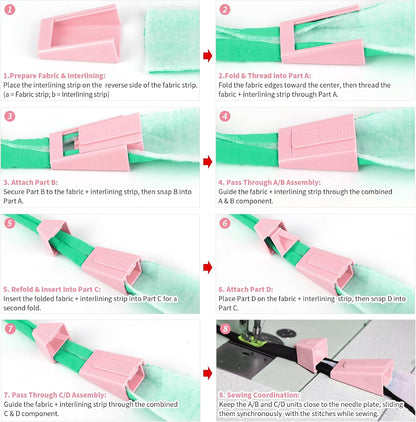 1

1.Prepare Fabric & Interlining:
Place the interlining strip on the reverse side of the fabric strip. (a = Fabric strip; b = Interlining strip)

2

2.Fold & Thread into Part A:
Fold the fabric edges toward the center, then thread the fabric + interlining strip through Part A.

3

3. Attach Part B:
Secure Part B to the fabric + interlining strip, then snap B into Part A.

4

4. Pass Through A/B Assembly:
Guide the fabric + interlining strip through the combined A & B component.

5

5. Refold & Insert into Part C:
Insert the folded fabric + interlining strip into Part C for a second fold.

6

6. Attach Part D:
Place Part D on the fabric + interlining strip, then snap D into Part C.

7

7. Pass Through C/D Assembly:
Guide the fabric + interlining strip through the combined C & D component.

8

8. Sewing Coordination:
Keep the A/B and C/D units close to the needle plate, sliding them synchronously with the stitches while sewing.