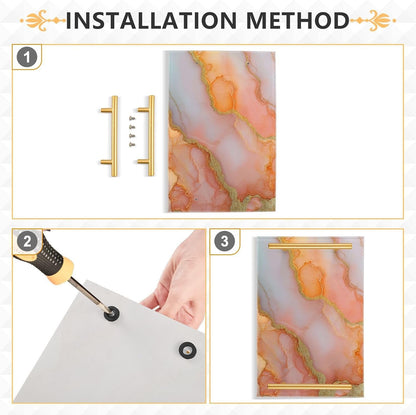 INSTALLATION METHOD

1

2

3