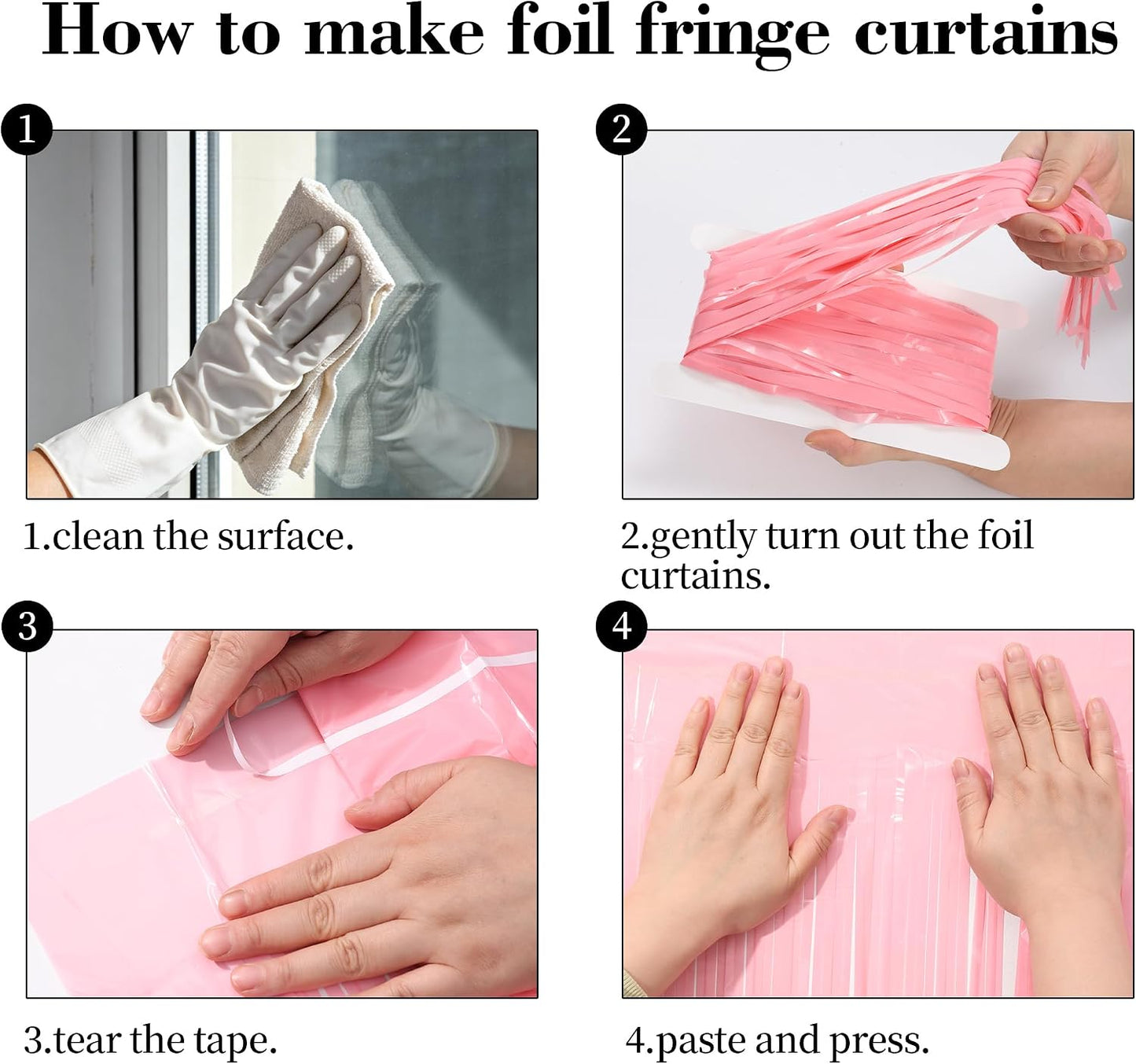 How to make foil fringe curtains

1

1.clean the surface.

2

2.gently turn out the foil curtains.

3

3.tear the tape.

4

4.paste and press.