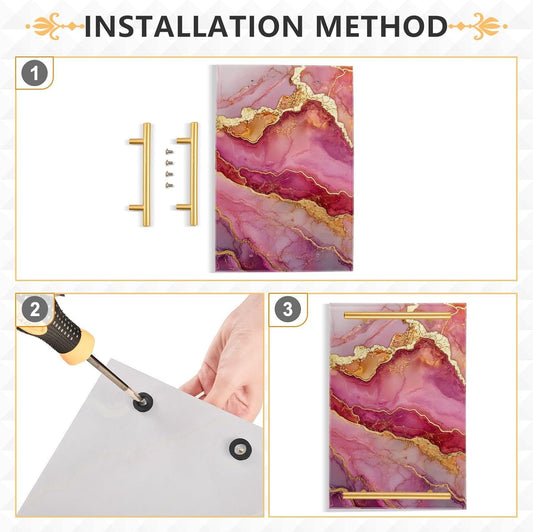 INSTALLATION METHOD

1

2

3