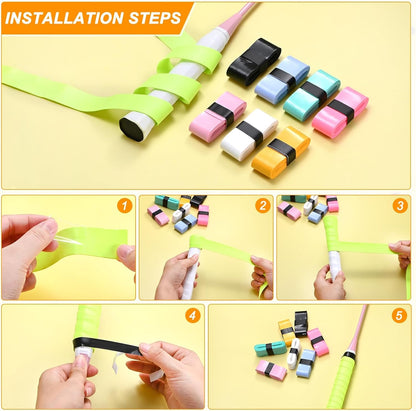 INSTALLATION STEPS

1

2

3

4

5