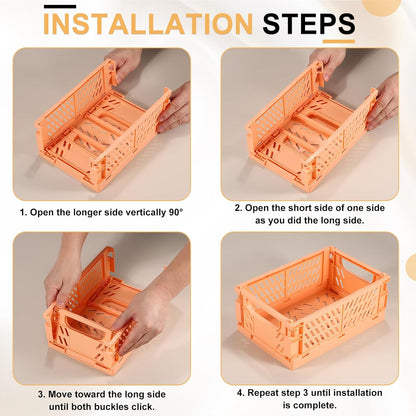 INSTALLATION STEPS

1. Open the longer side vertically 90°

2. Open the short side of one side as you did the long side.

3. Move toward the long side until both buckles click.

4. Repeat step 3 until installation is complete.