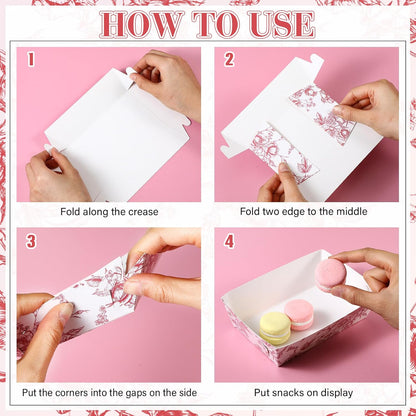 HOW TO USE

1

Fold along the crease

2

Fold two edge to the middle

3

Put the corners into the gaps on the side

4

Put snacks on display