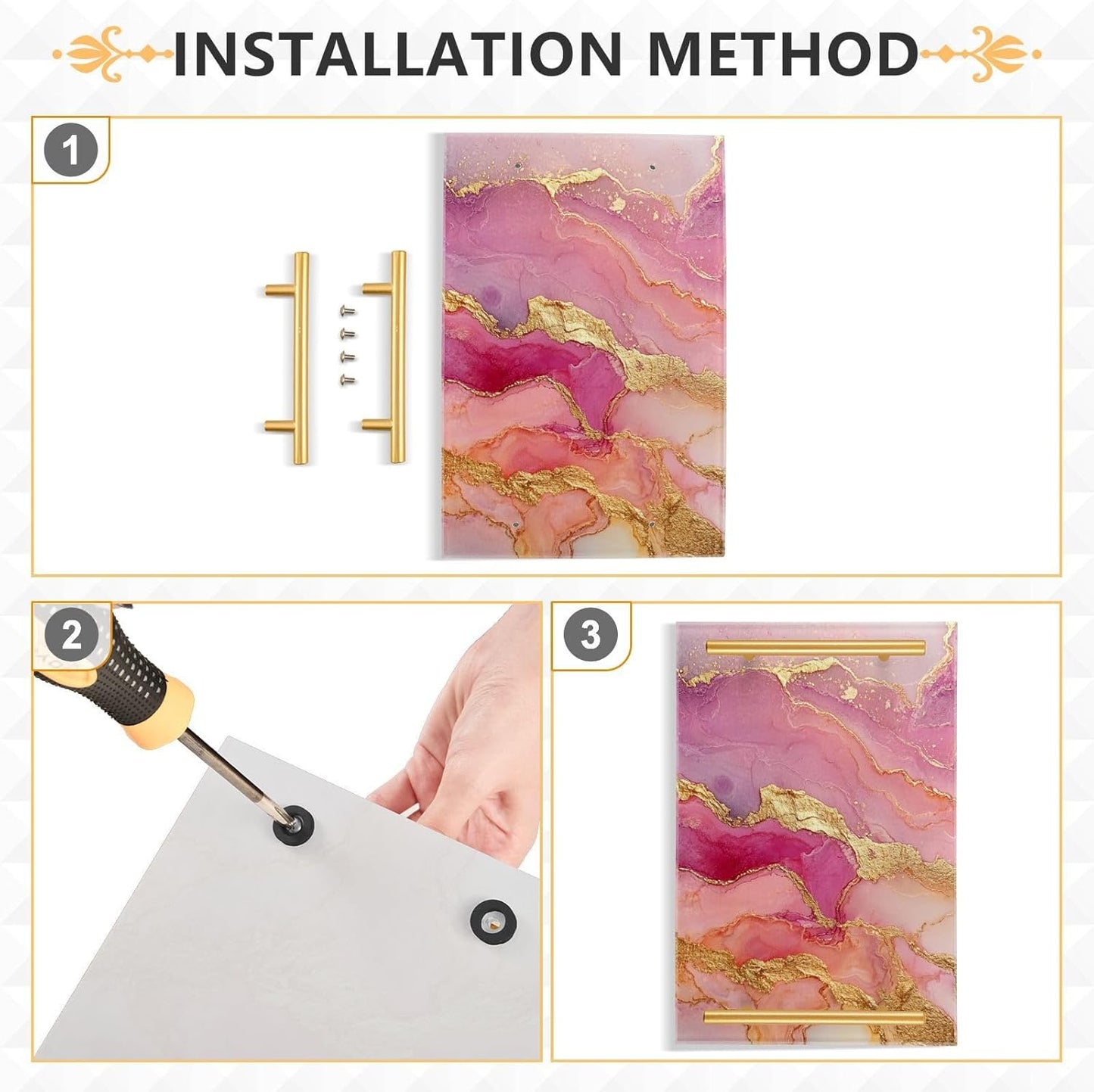 INSTALLATION METHOD

1

2

3