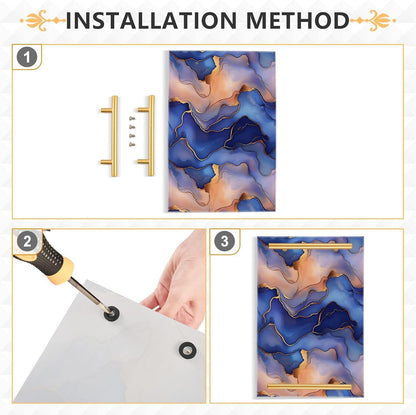 INSTALLATION METHOD

1

2

3